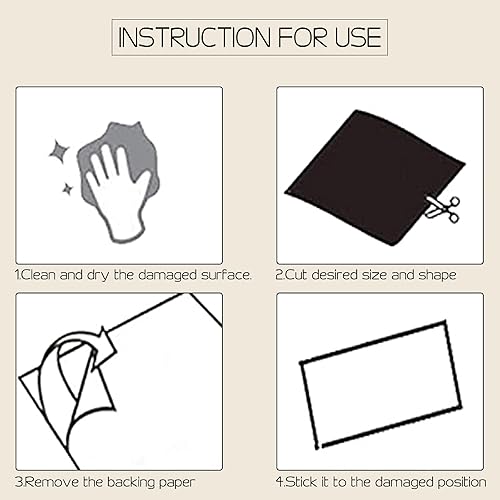 INSTRUCTION FOR USE

1.Clean and dry the damaged surface.

2.Cut desired size and shape

3.Remove the backing paper

4.Stick it to the damaged position