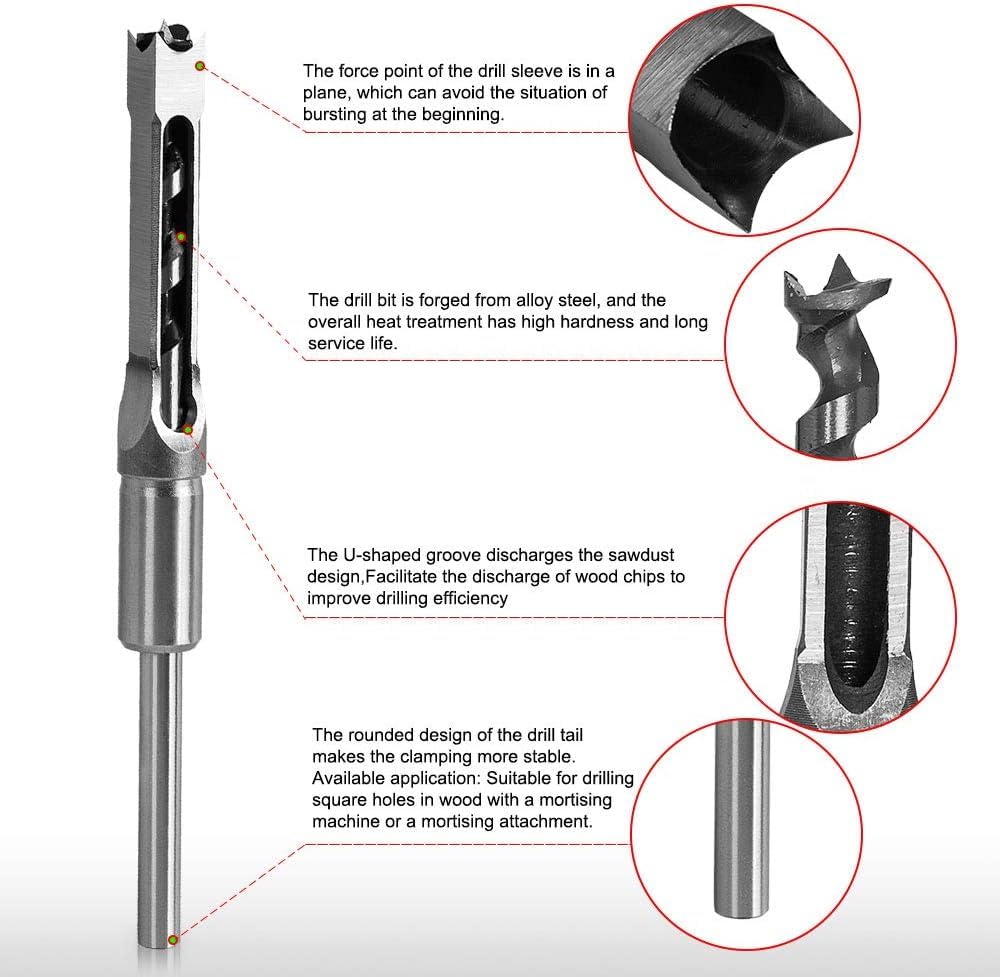 The force point of the drill sleeve is in a plane, which can avoid the situation of bursting at the beginning.

The drill bit is forged from alloy steel, and the overall heat treatment has high hardness and long service life.

The U-shaped groove discharges the sawdust design,Facilitate the discharge of wood chips to improve drilling efficiency

The rounded design of the drill tail makes the clamping more stable.
Available application: Suitable for drilling square holes in wood with a mortising machine or a mortising attachment.