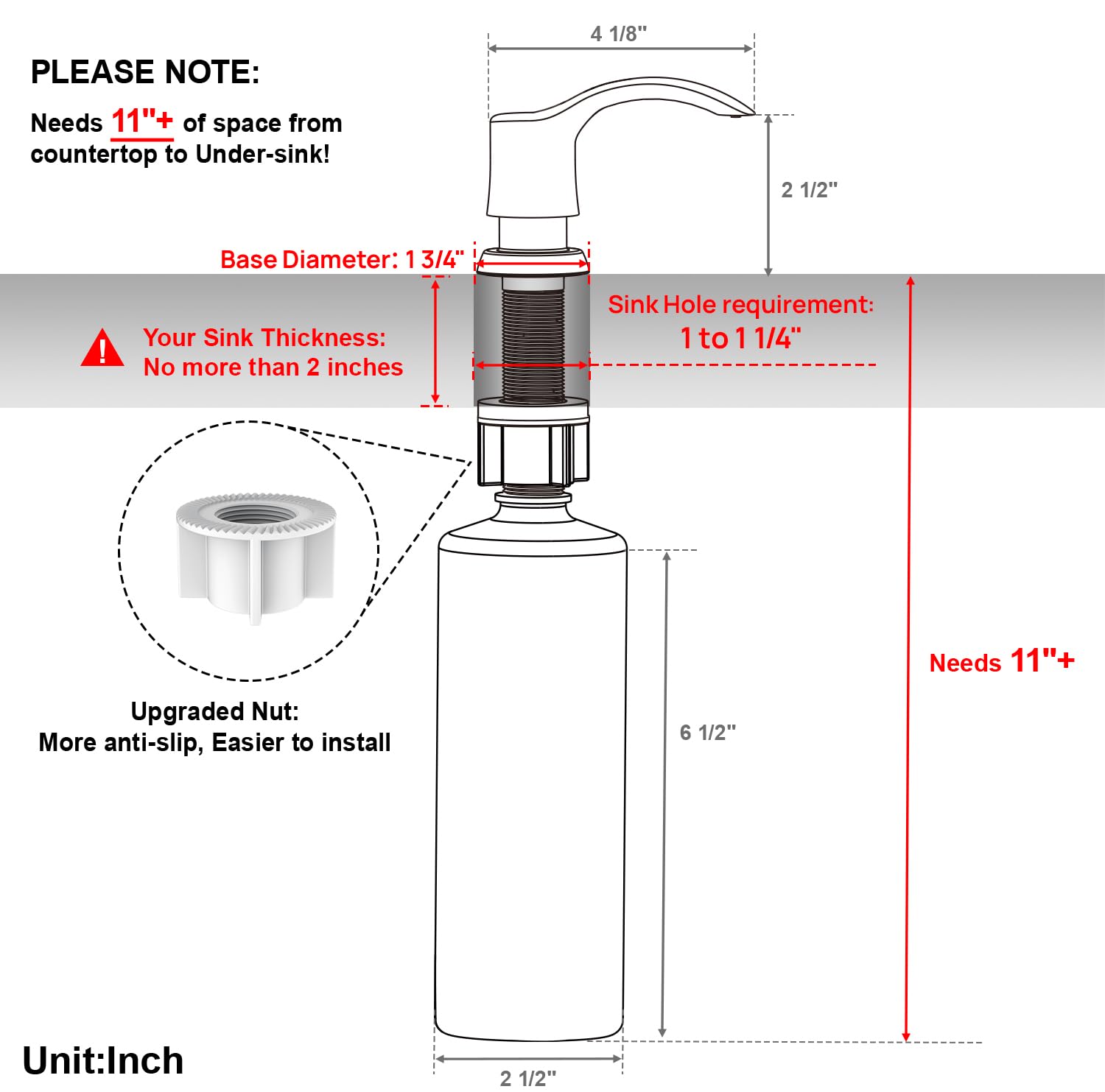 PLEASE NOTE:

Needs 11"+ of space from countertop to Under-sink!

4 1/8"

2 1/2"

Base Diameter: 1 3/4"

Sink Hole requirement: 1 to 1 1/4"

Your Sink Thickness: No more than 2 inches

Upgraded Nut: More anti-slip, Easier to install

6 1/2"

Needs 11"+

Unit:Inch

2 1/2"