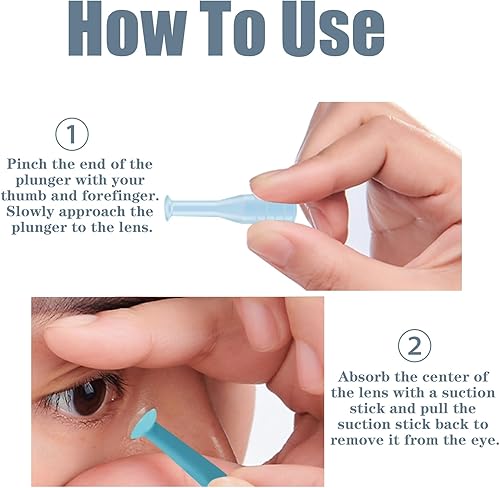 How To Use

1

Pinch the end of the plunger with your thumb and forefinger. Slowly approach the plunger to the lens.

2

Absorb the center of the lens with a suction stick and pull the suction stick back to remove it from the eye.