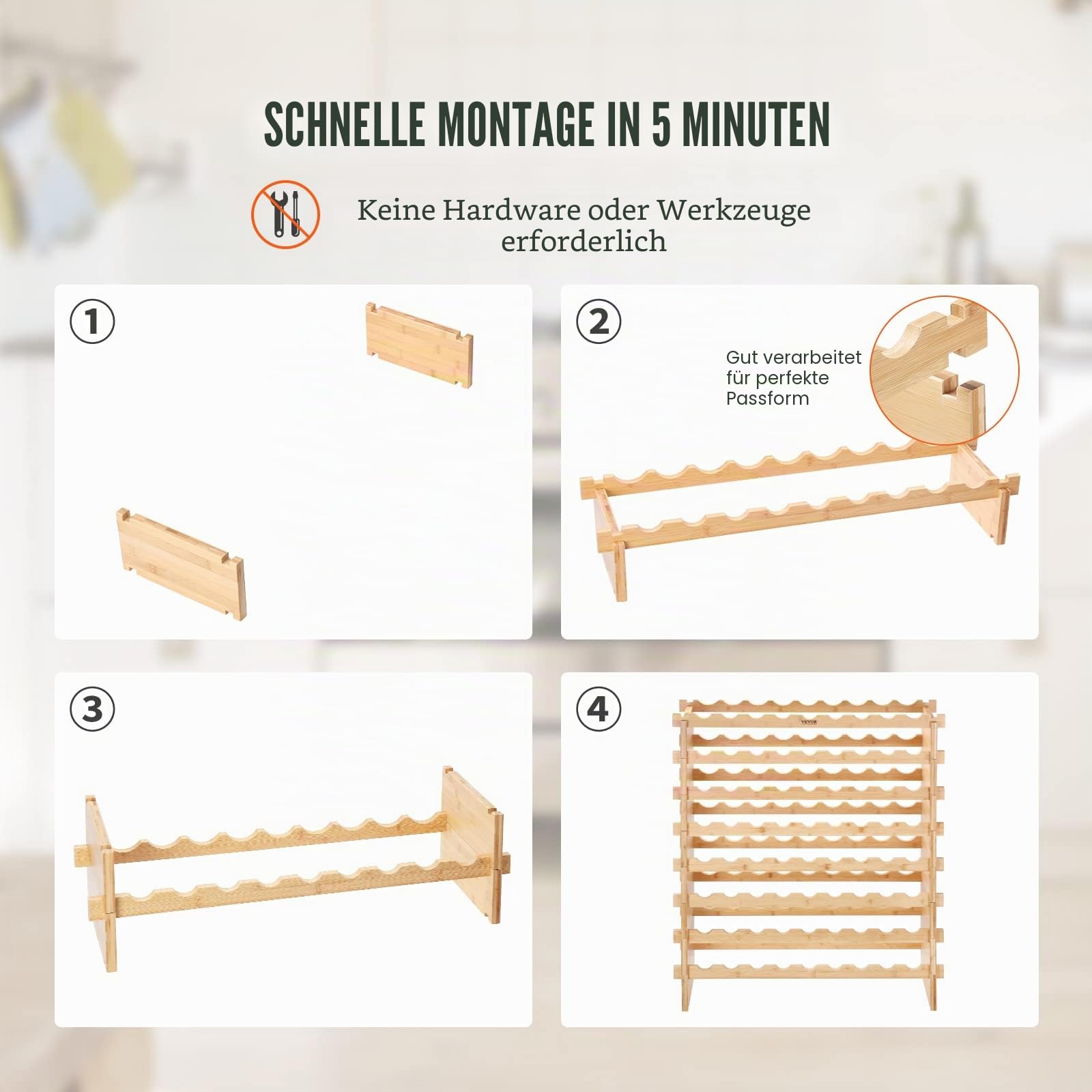 SCHNELLE MONTAGE IN 5 MINUTEN

Keine Hardware oder Werkzeuge erforderlich

1

2

Gut verarbeitet für perfekte Passform

3

4

VEVOR