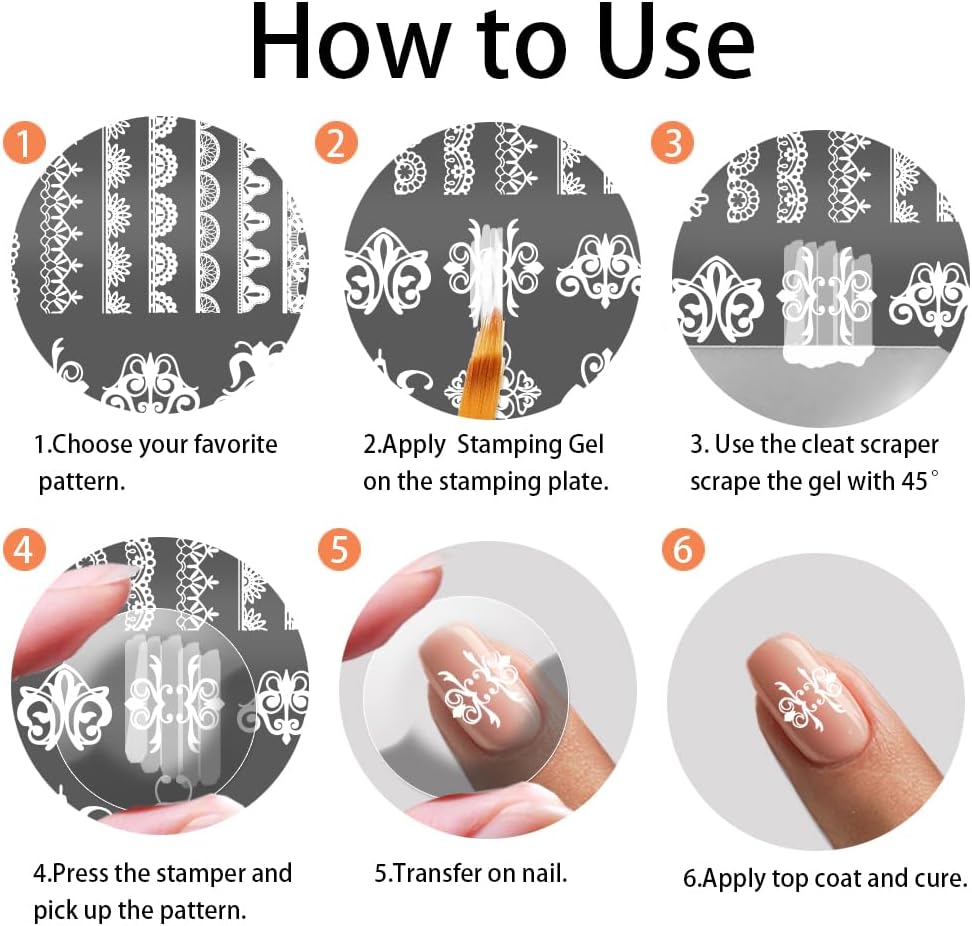 How to Use

1

1.Choose your favorite pattern.

2

2.Apply Stamping Gel on the stamping plate.

3

3. Use the cleat scraper scrape the gel with 45°

4

4.Press the stamper and pick up the pattern.

5

5.Transfer on nail.

6

6.Apply top coat and cure.