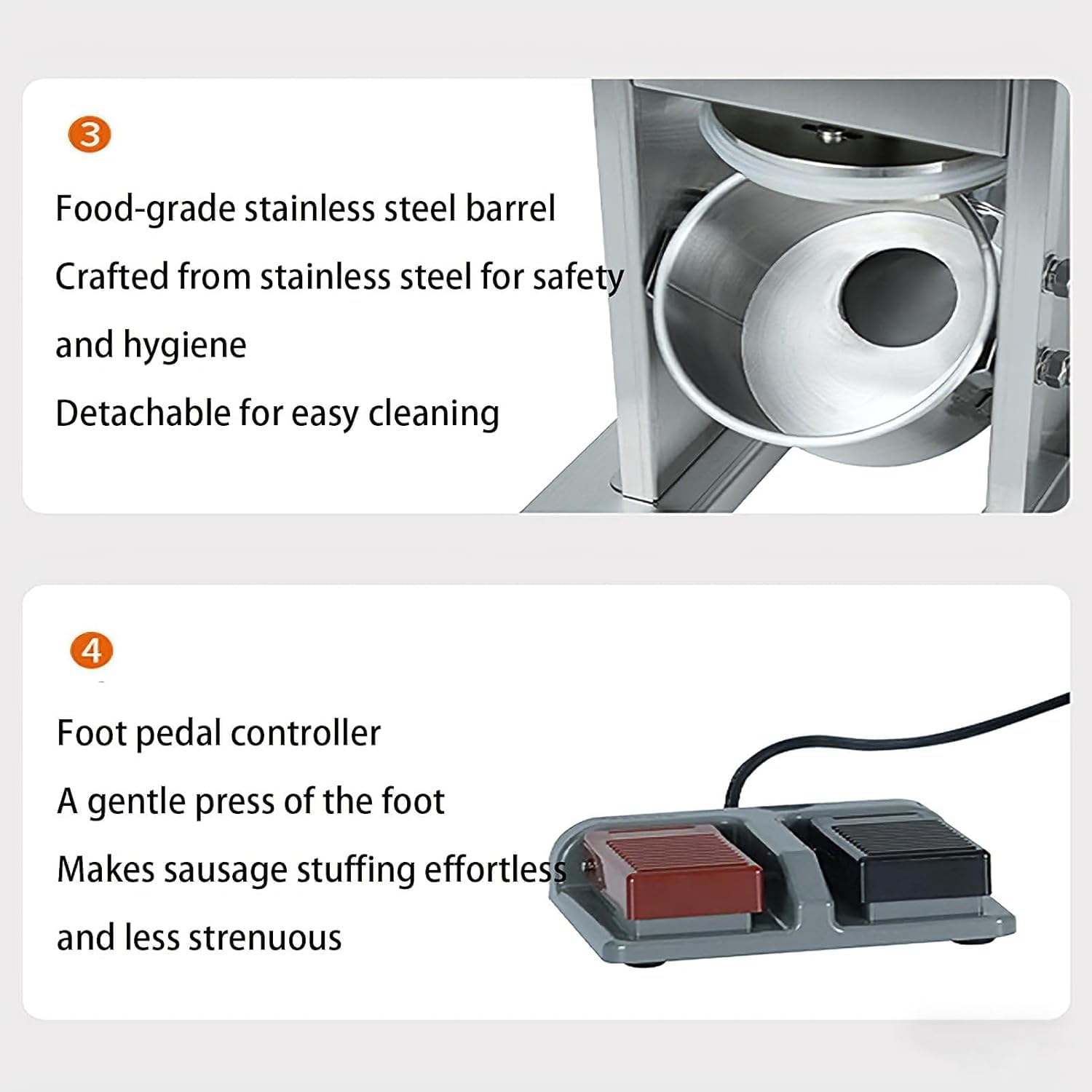 3

Food-grade stainless steel barrel

Crafted from stainless steel for safety and hygiene

Detachable for easy cleaning

4

Foot pedal controller

A gentle press of the foot

Makes sausage stuffing effortless and less strenuous