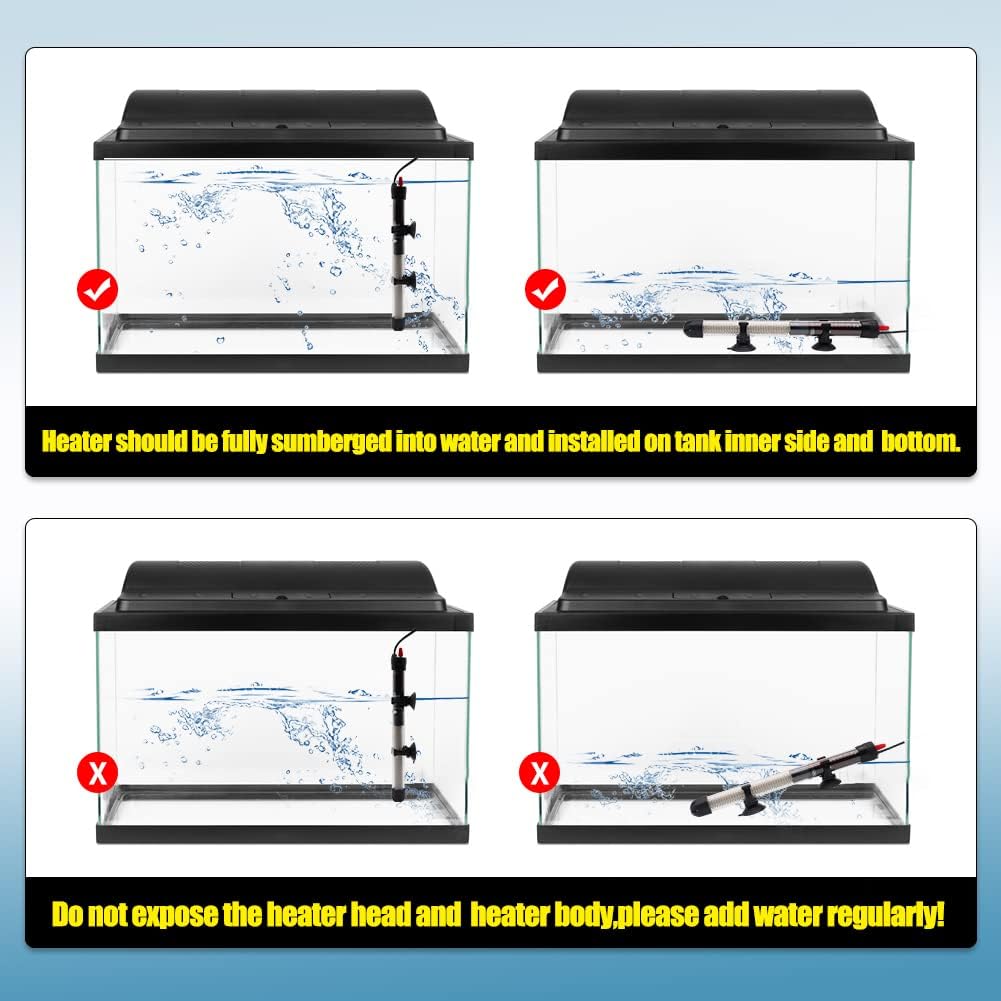 Heater should be fully sumberged into water and installed on tank inner side and  bottom.

X

X

Do not expose the heater head and  heater body,please add water regularly!