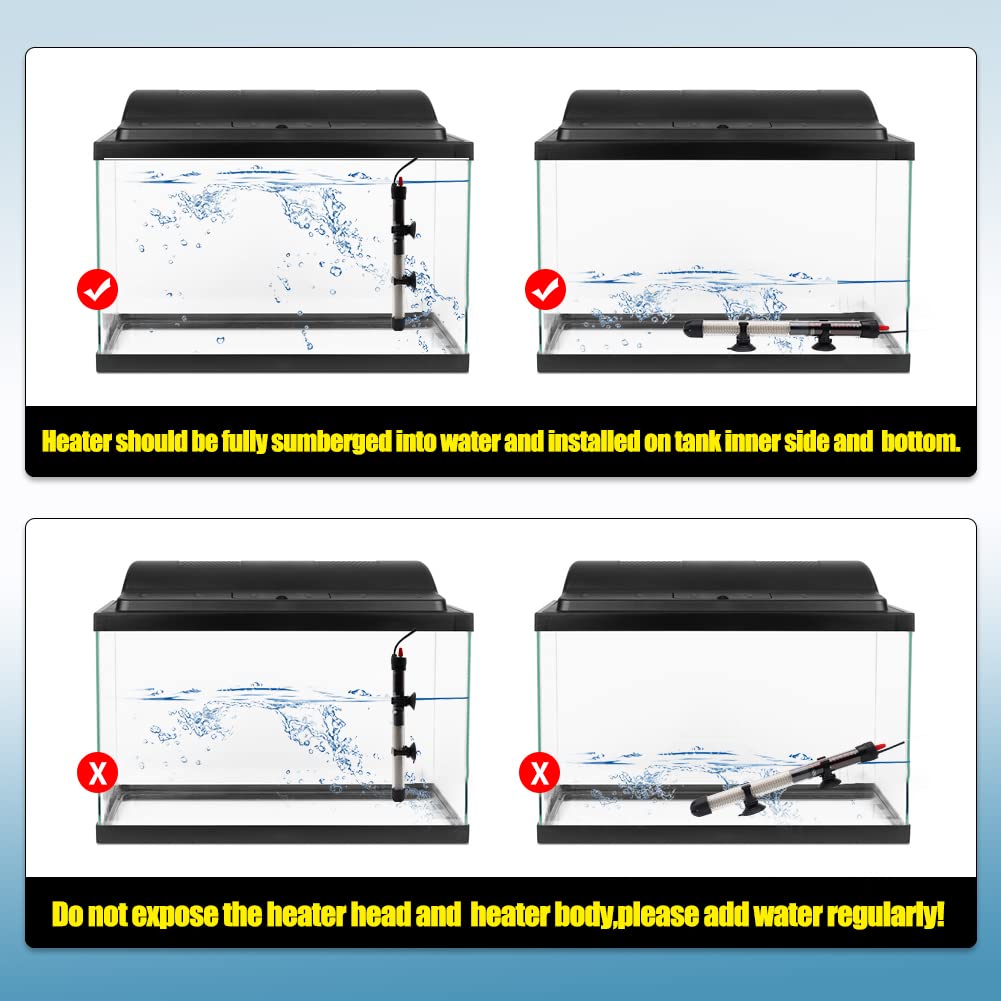 Heater should be fully sumberged into water and installed on tank inner side and bottom.

X

X

Do not expose the heater head and heater body,please add water regularly!