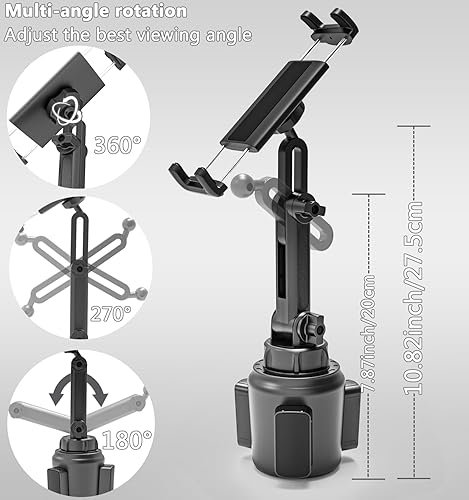 Multi-angle rotation
Adjust the best viewing angle

360°

270°

180°

7.87inch/20cm

10.82inch/27.5cm