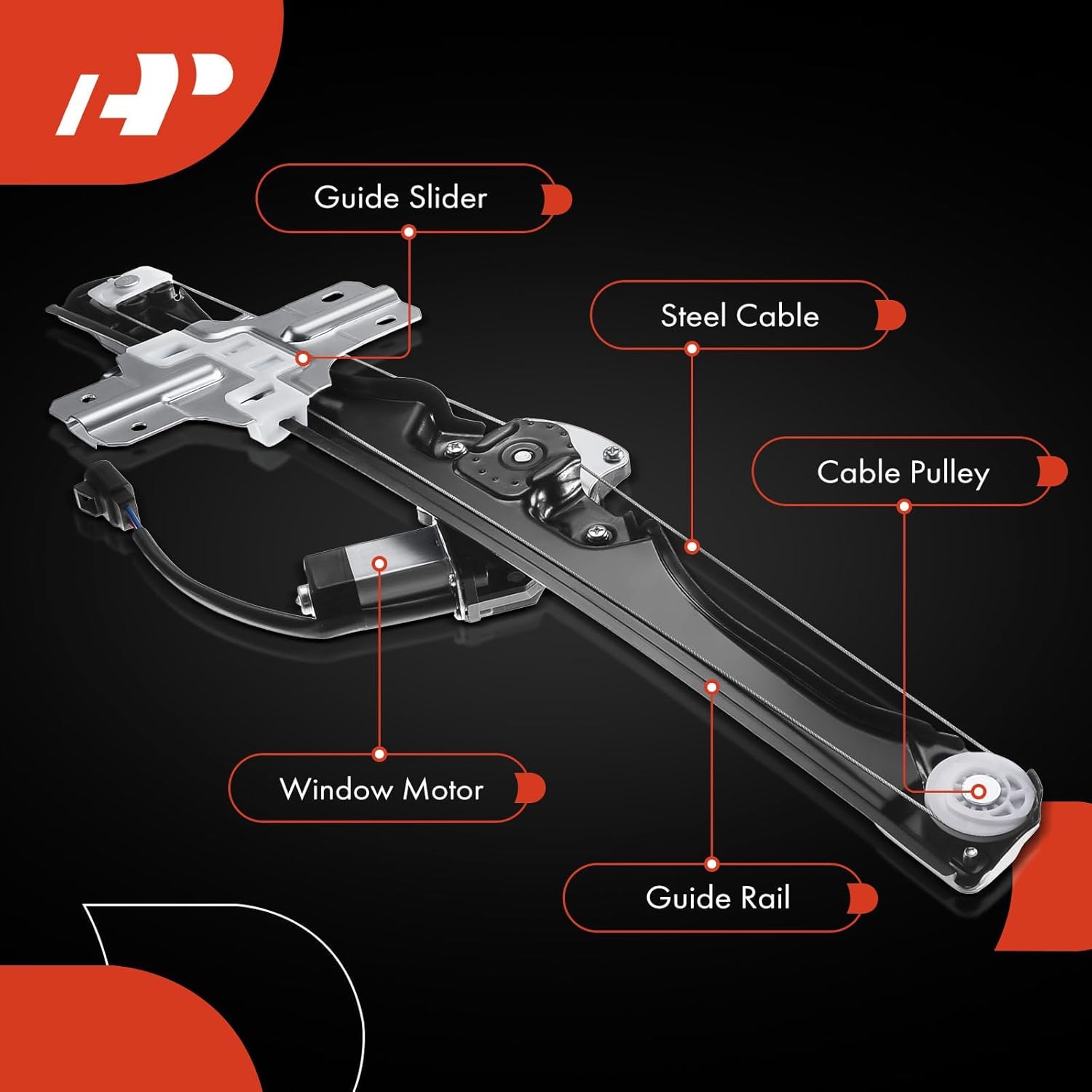 AP

Guide Slider

Steel Cable

Cable Pulley

Window Motor

Guide Rail