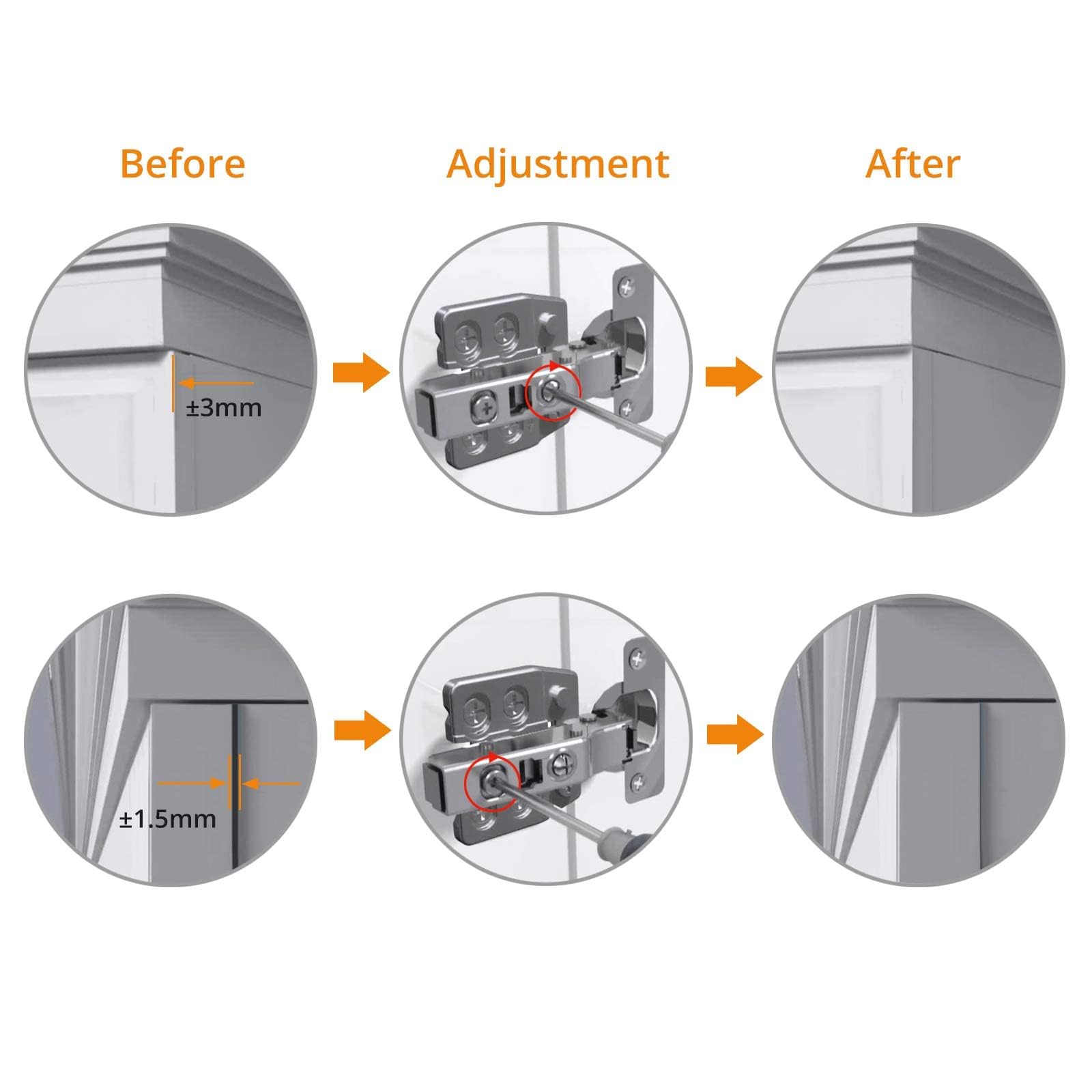 Before

Adjustment

After

±3mm

±1.5mm