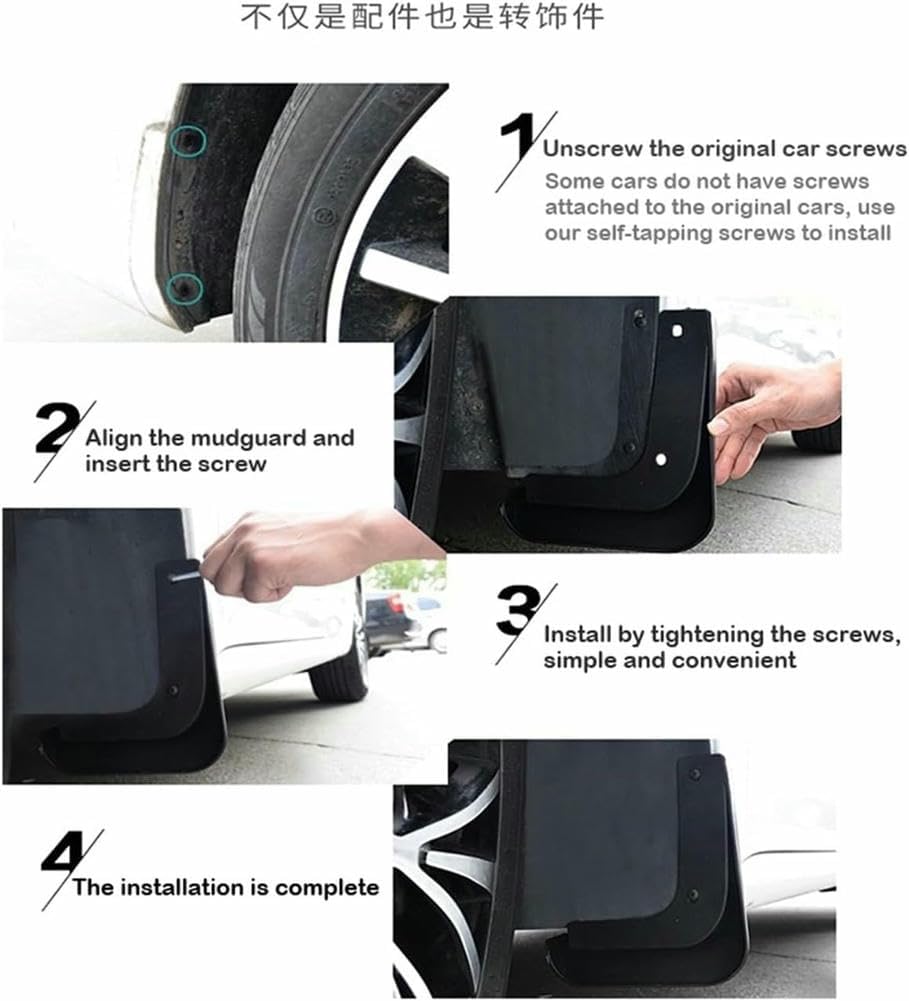 不仅是配件也是转饰件

1 Unscrew the original car screws

Some cars do not have screws attached to the original cars, use our self-tapping screws to install

2 Align the mudguard and insert the screw

3 Install by tightening the screws, simple and convenient

4 The installation is complete