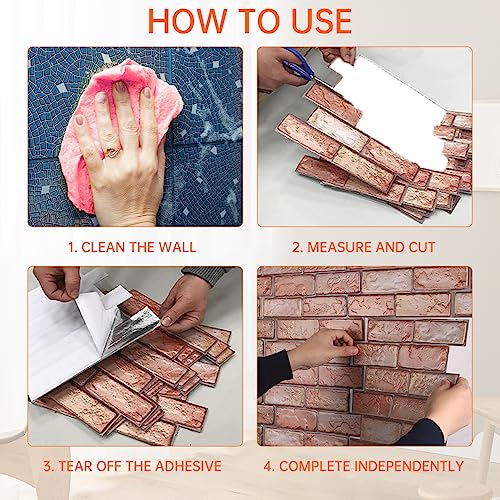 HOW TO USE

1. CLEAN THE WALL

2. MEASURE AND CUT

3. TEAR OFF THE ADHESIVE

4. COMPLETE INDEPENDENTLY