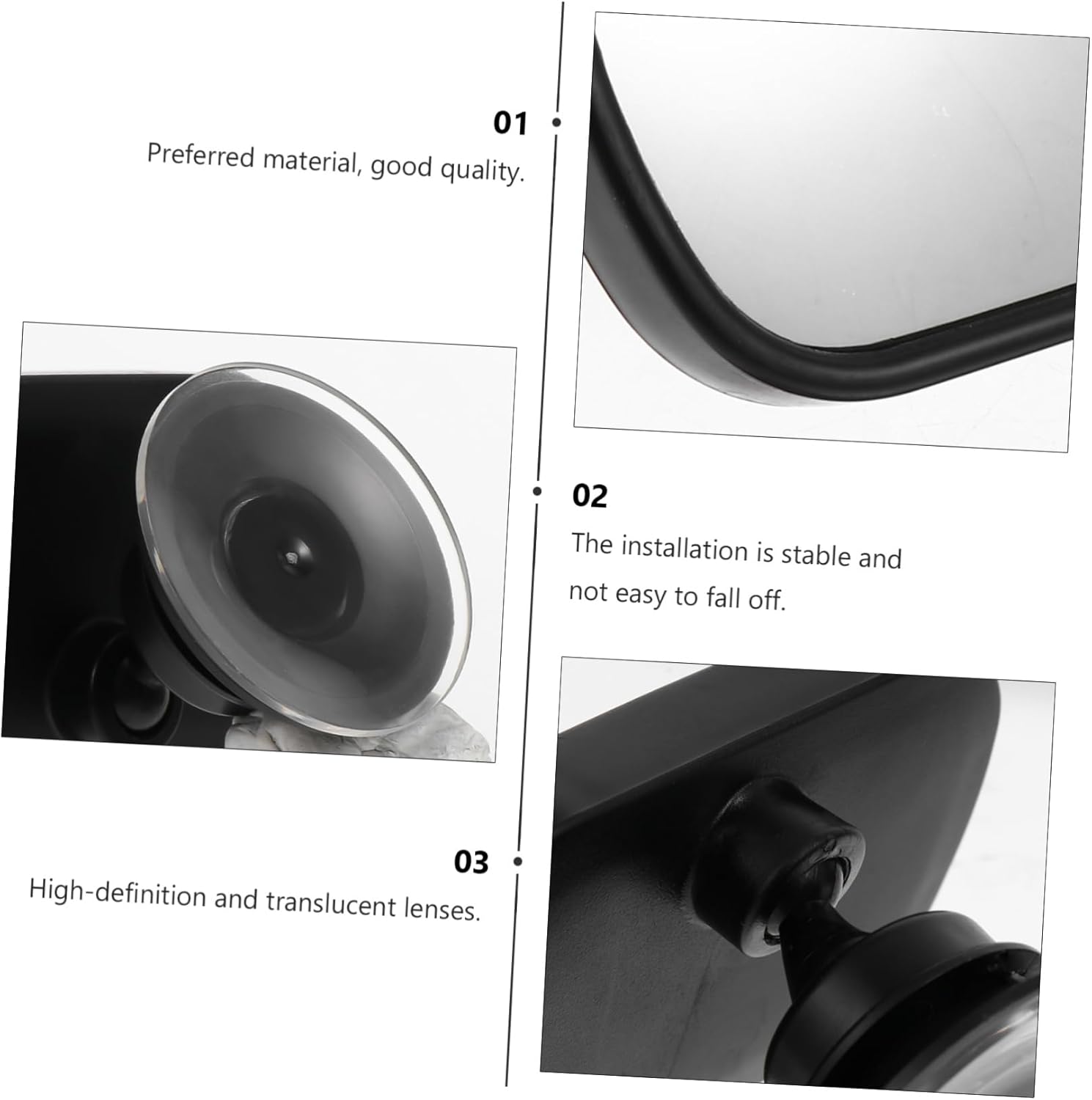 01

Preferred material, good quality.

02

The installation is stable and not easy to fall off.

03

High-definition and translucent lenses.