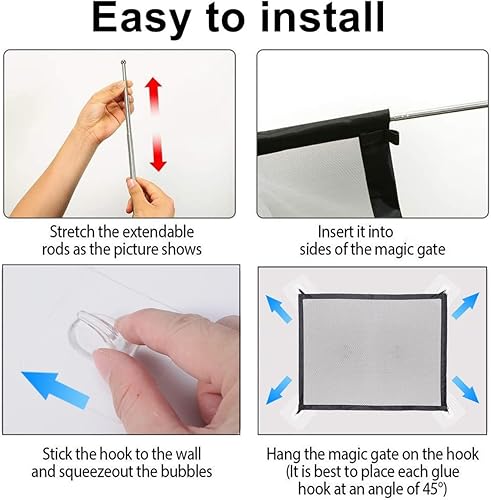 Easy to install

Stretch the extendable rods as the picture shows

Insert it into sides of the magic gate

Stick the hook to the wall and squeezeout the bubbles

Hang the magic gate on the hook (It is best to place each glue hook at an angle of 45°)