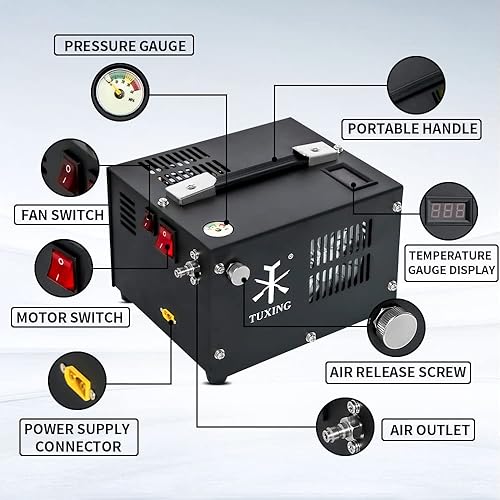 PRESSURE GAUGE

PORTABLE HANDLE

FAN SWITCH

888

TEMPERATURE GAUGE DISPLAY

MOTOR SWITCH

TUXING

AIR RELEASE SCREW

POWER SUPPLY CONNECTOR

AIR OUTLET