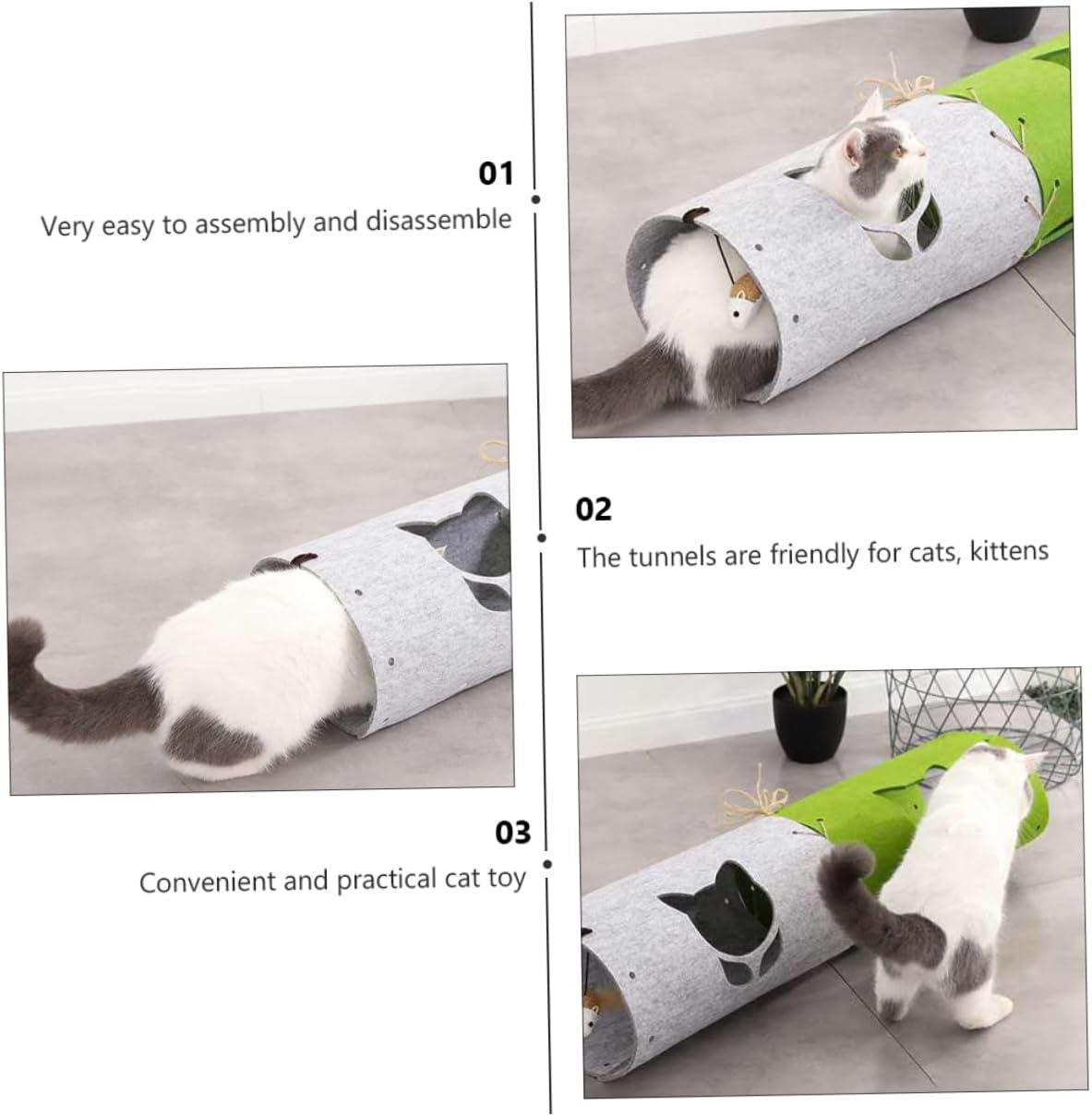 01
Very easy to assembly and disassemble

02
The tunnels are friendly for cats, kittens

03
Convenient and practical cat toy