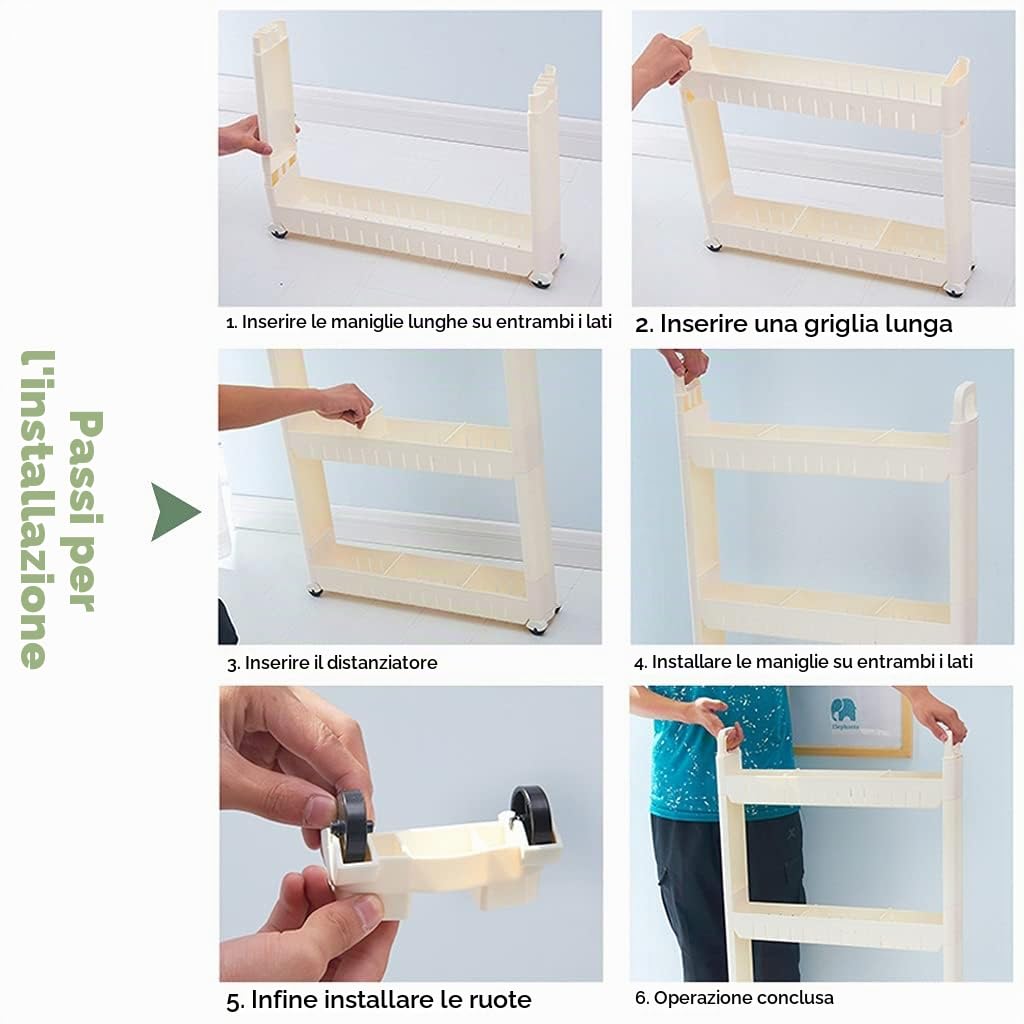 Passi per l'installazione

1. Inserire le maniglie lunghe su entrambi i lati

2. Inserire una griglia lunga

3. Inserire il distanziatore

4. Installare le maniglie su entrambi i lati

5. Infine installare le ruote

6. Operazione conclusa