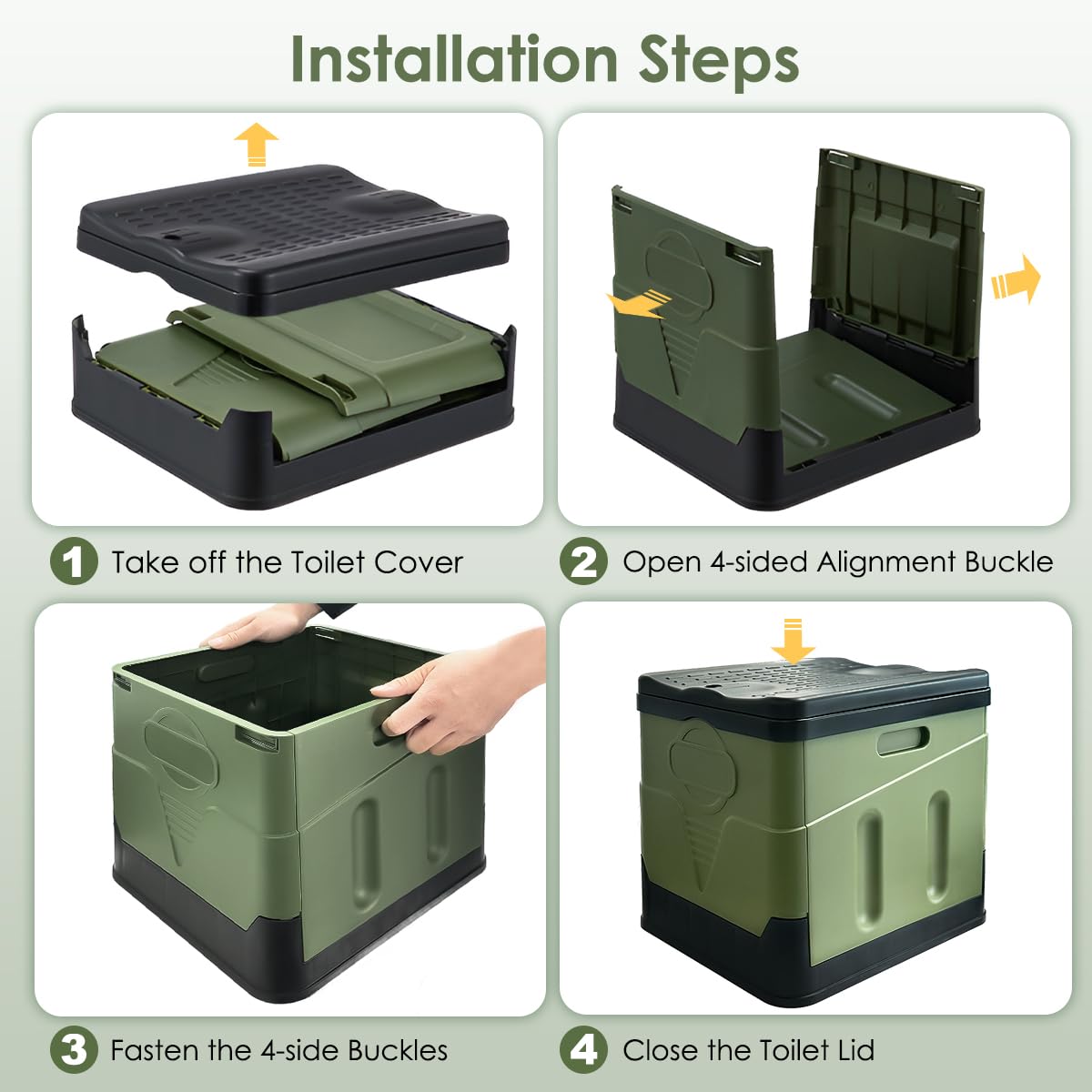 Installation Steps

1 Take off the Toilet Cover

2 Open 4-sided Alignment Buckle

3 Fasten the 4-side Buckles

4 Close the Toilet Lid