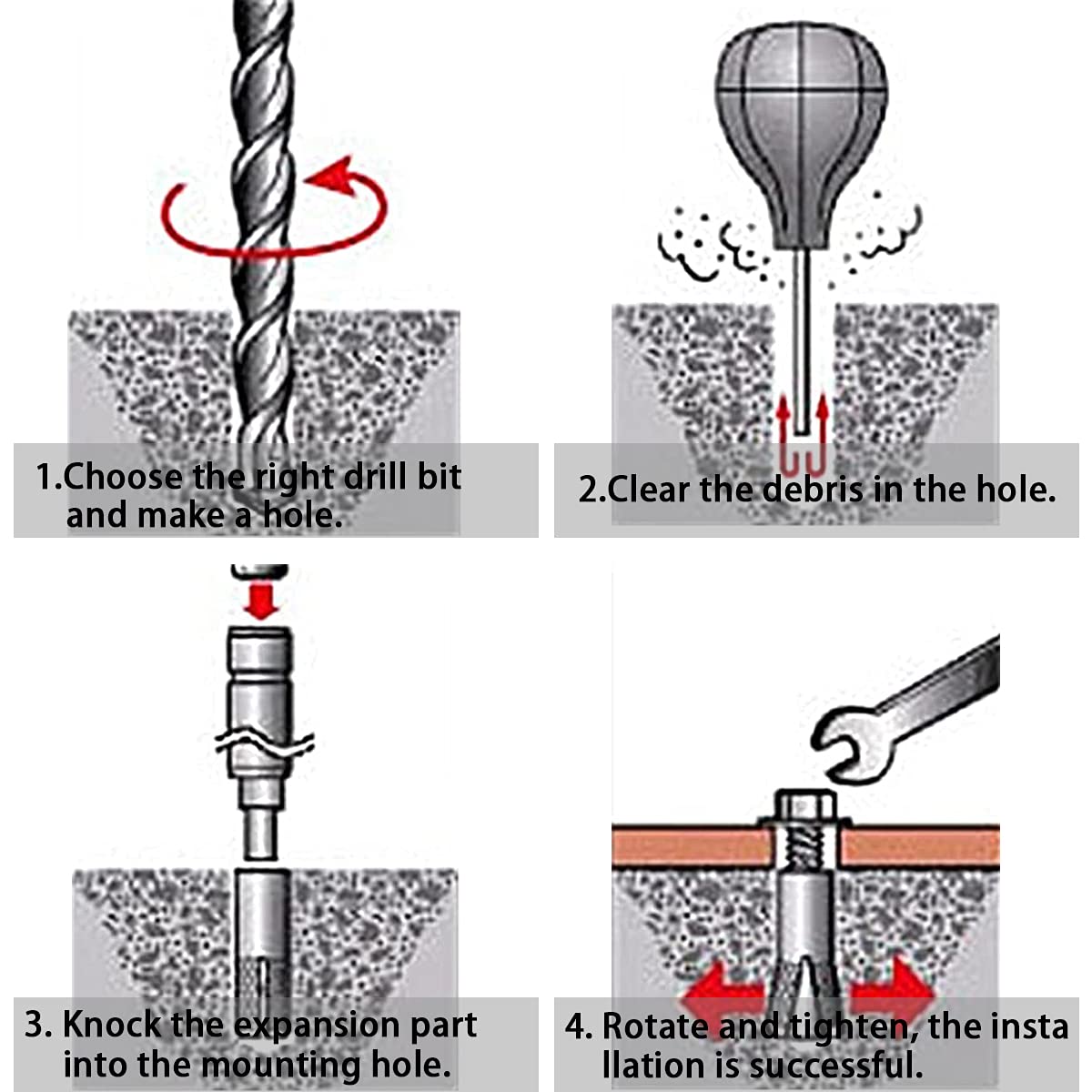 1.Choose the right drill bit and make a hole.

2.Clear the debris in the hole.

3. Knock the expansion part into the mounting hole.

4. Rotate and tighten, the insta llation is successful.