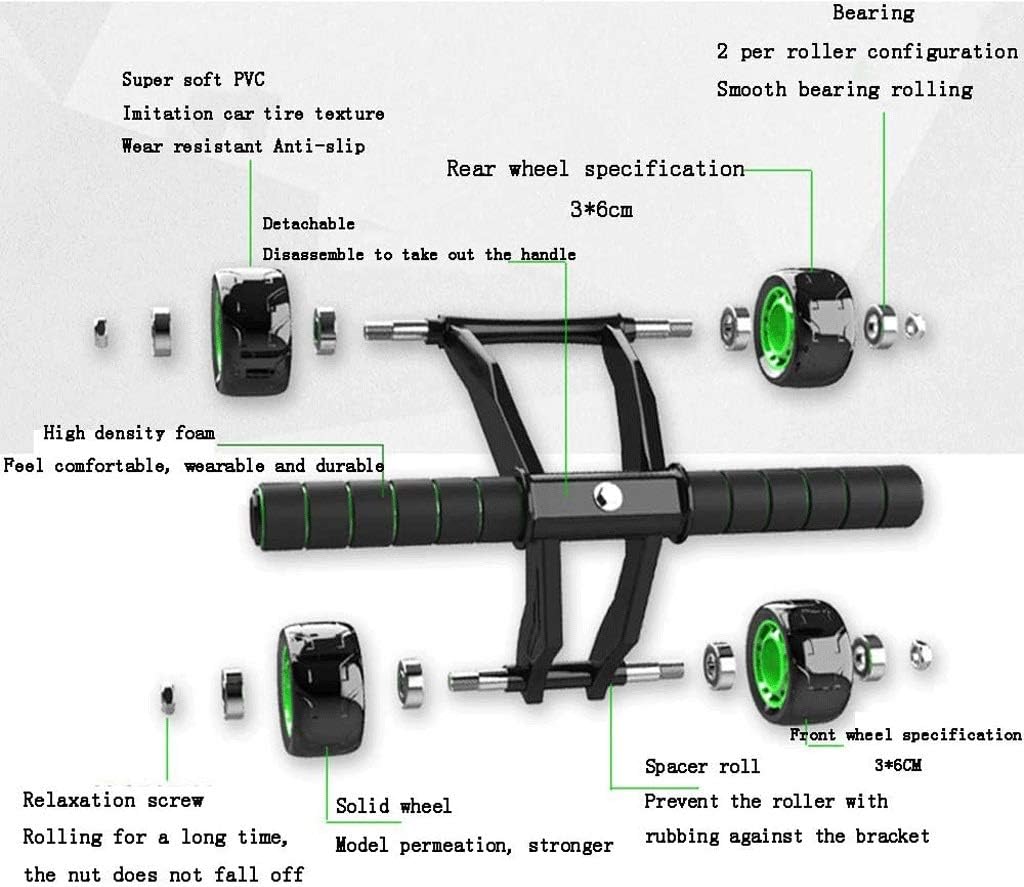 Bearing
2 per roller configuration
Smooth bearing rolling

Super soft PVC
Imitation car tire texture
Wear resistant Anti-slip

Rear wheel specification
3*6cm

Detachable
Disassemble to take out the handle

High density foam
Feel comfortable, wearable and durable

Front wheel specification
3*6CM

Spacer roll
Prevent the roller with rubbing against the bracket

Relaxation screw
Rolling for a long time, the nut does not fall off

Solid wheel
Model permeation, stronger