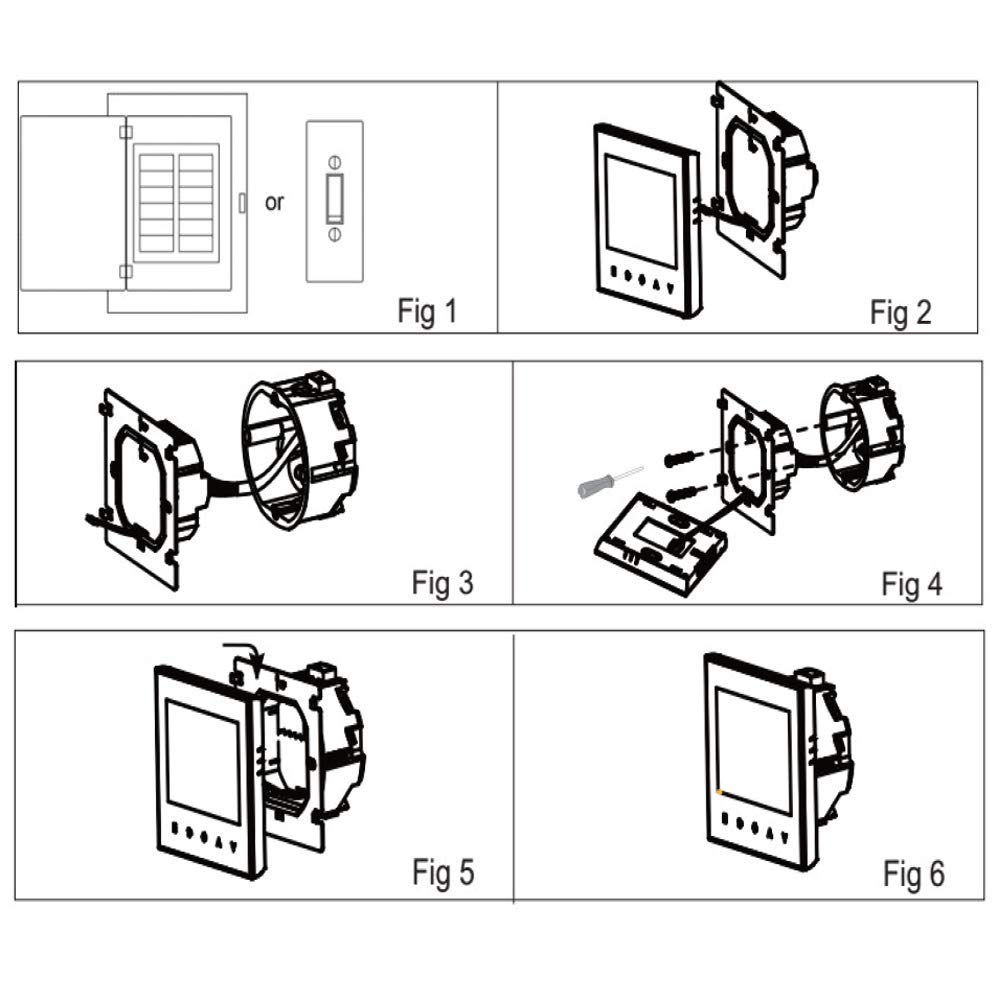 or

Fig 1

Fig 2

Fig 3

Fig 4

Fig 5

Fig 6