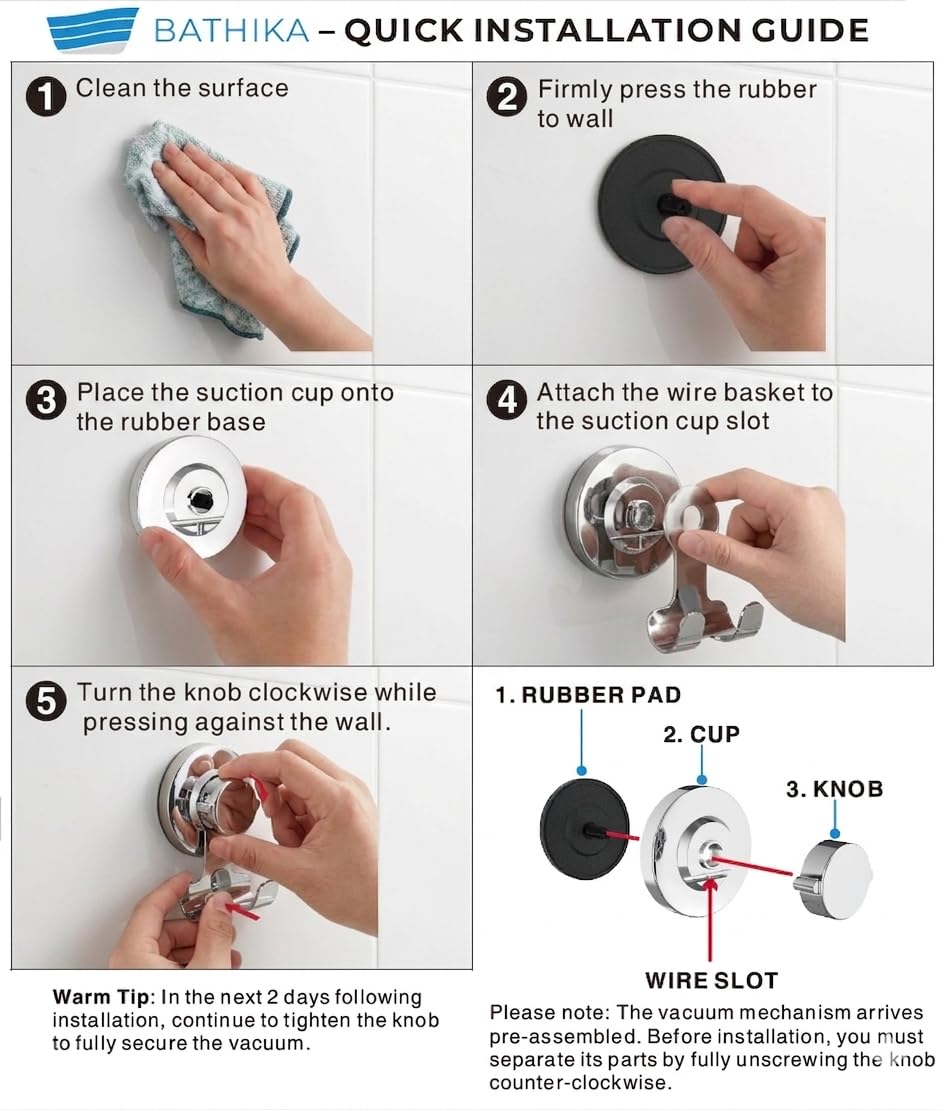 BATHIKA – QUICK INSTALLATION GUIDE

1 Clean the surface

2 Firmly press the rubber to wall

3 Place the suction cup onto the rubber base

4 Attach the wire basket to the suction cup slot

5 Turn the knob clockwise while pressing against the wall.

1. RUBBER PAD

2. CUP

3. KNOB

WIRE SLOT

Warm Tip: In the next 2 days following installation, continue to tighten the knob to fully secure the vacuum.

Please note: The vacuum mechanism arrives pre-assembled. Before installation, you must separate its parts by fully unscrewing the knob counter-clockwise.