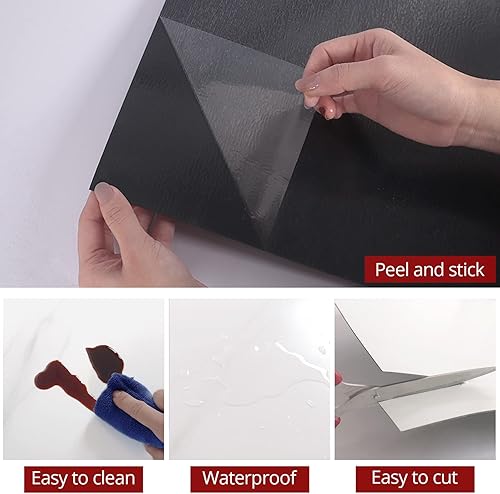 Peel and stick

Easy to clean

Waterproof

Easy to cut