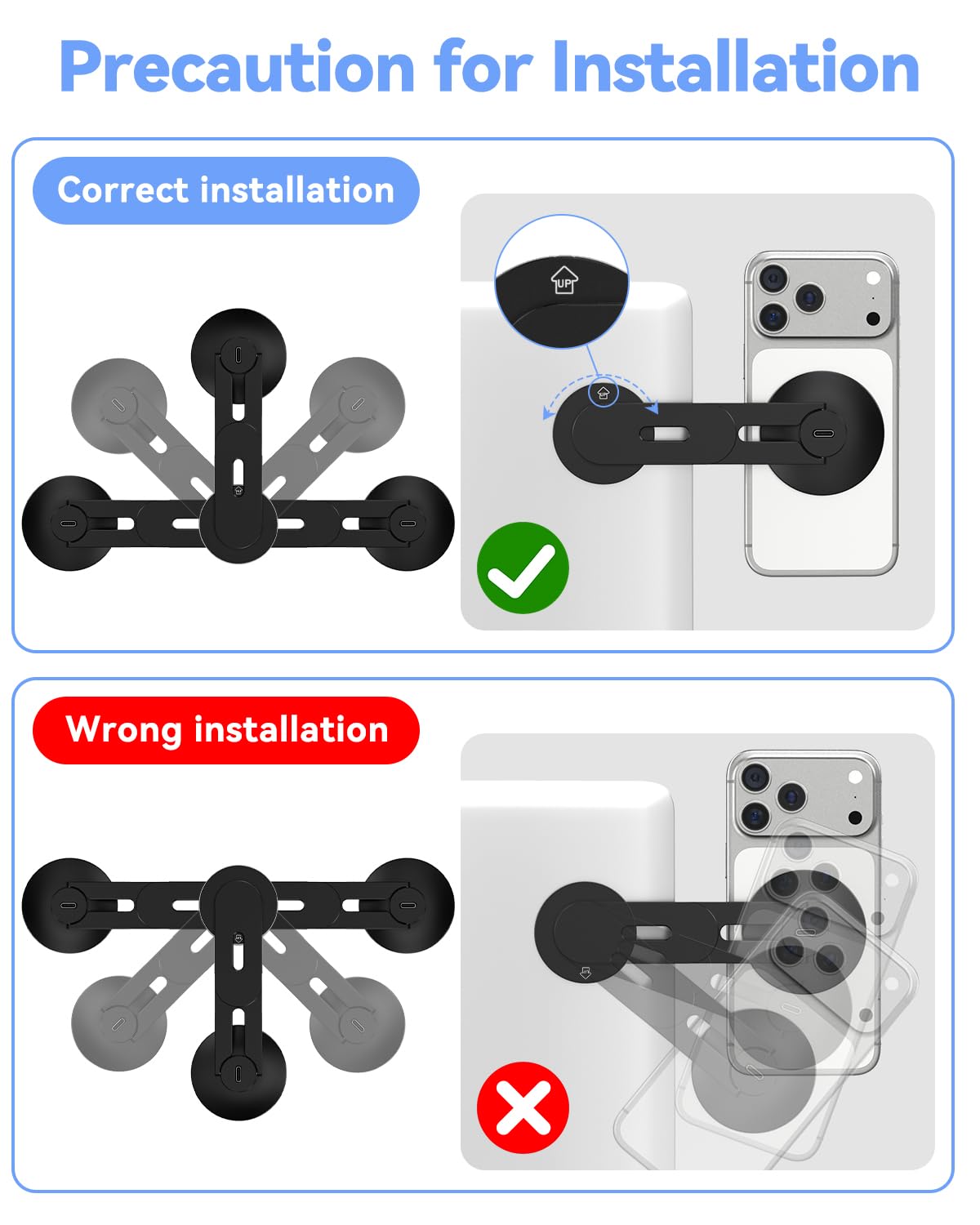 Precaution for Installation

Correct installation

UP

Wrong installation