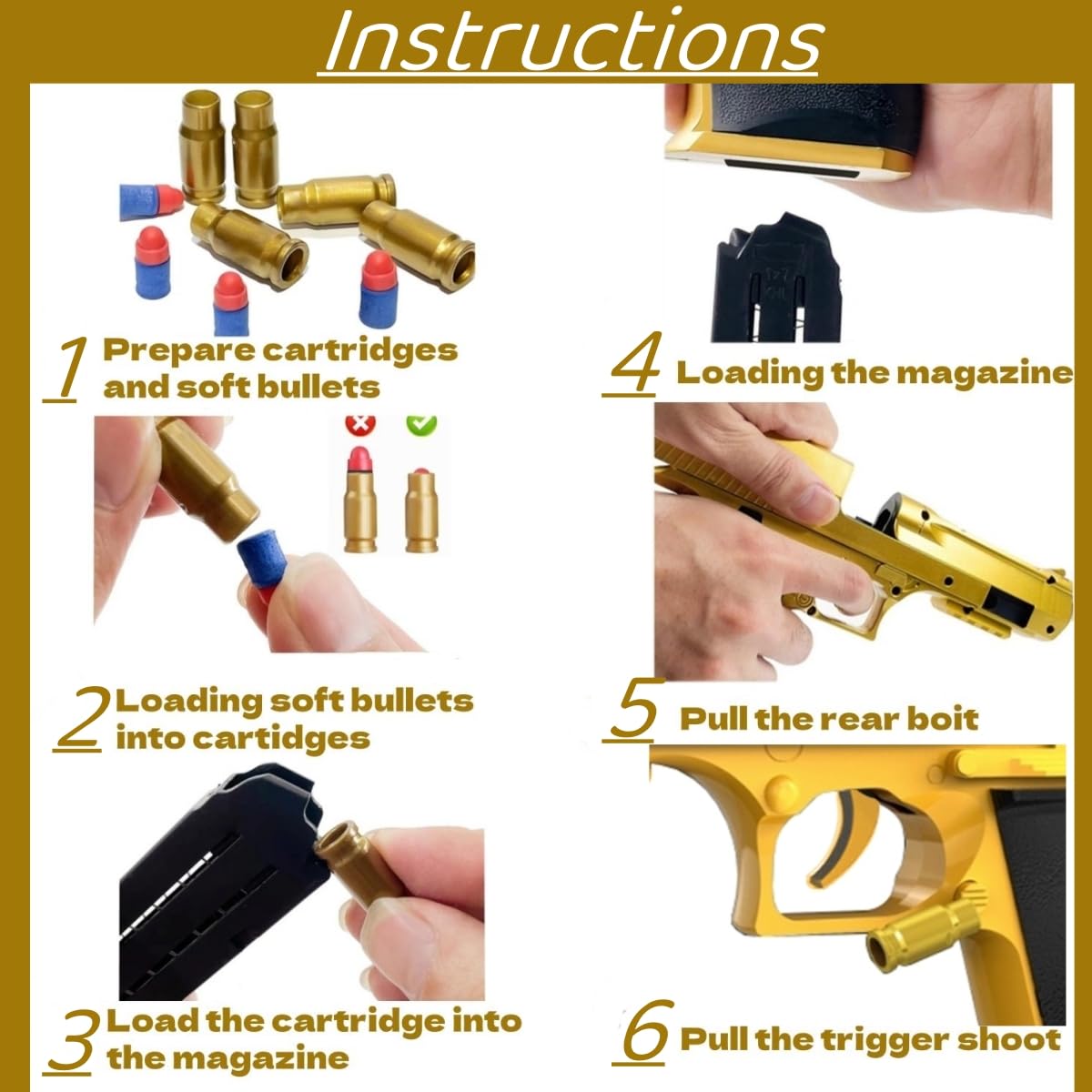 Instructions

1 Prepare cartridges and soft bullets

2 Loading soft bullets into cartidges

3 Load the cartridge into the magazine

4 Loading the magazine

5 Pull the rear boit

6 Pull the trigger shoot