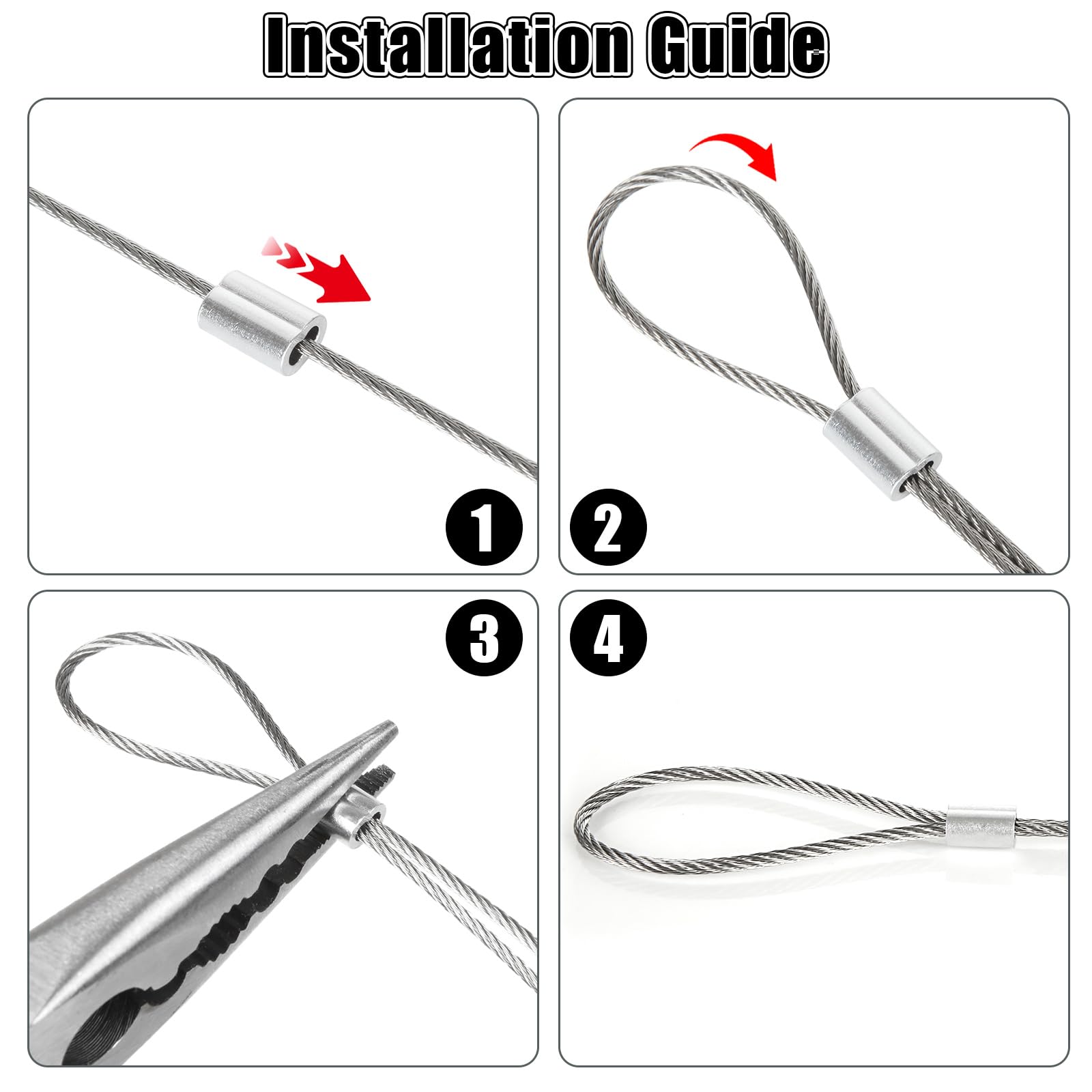 Installation Guide

1

2

3

4