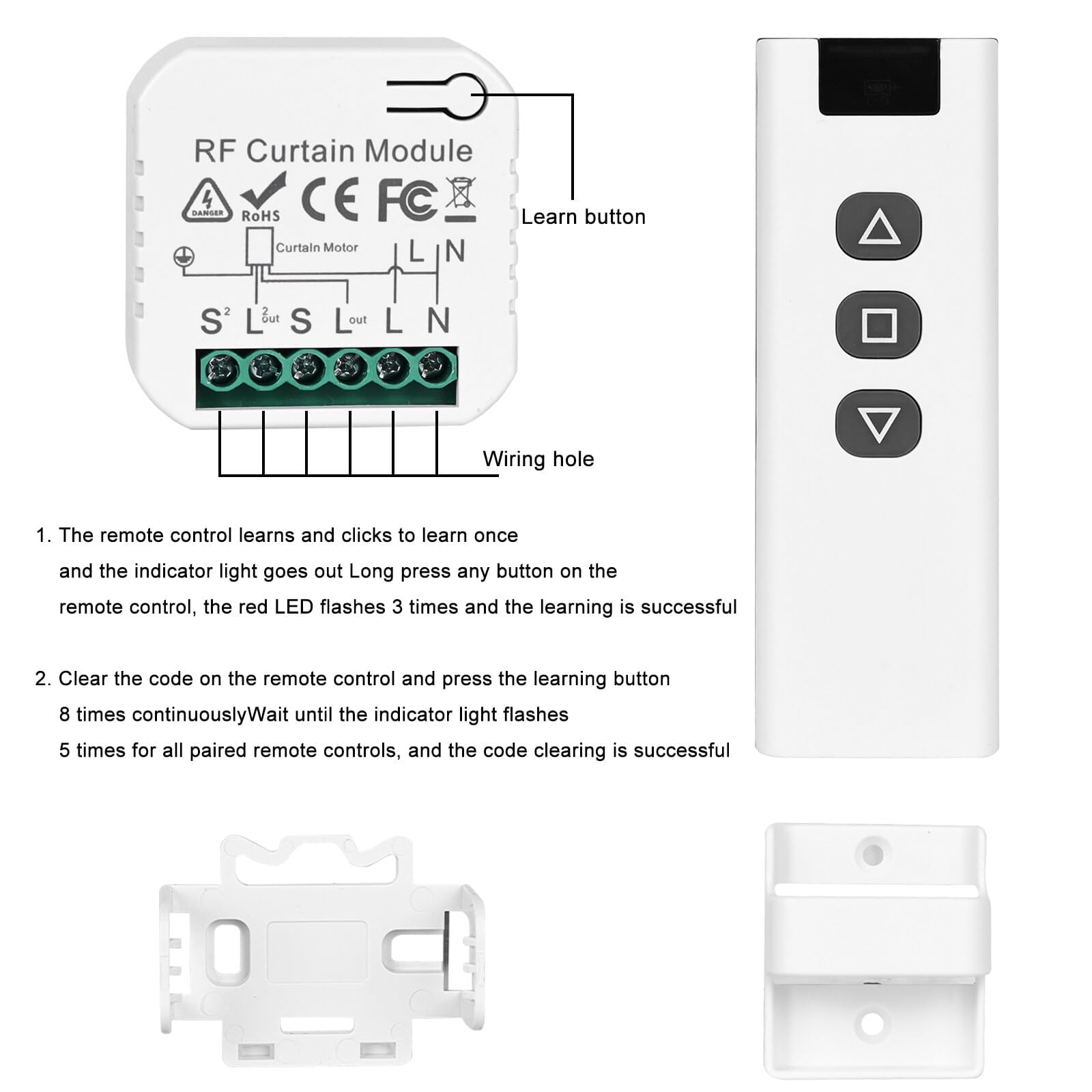 RF Curtain Module

DANGER RoHS CE FC

Curtain Motor

L N

$S^2$ $L^2_{out}$ S $L_{out}$ L N

Learn button

Wiring hole

1. The remote control learns and clicks to learn once and the indicator light goes out Long press any button on the remote control, the red LED flashes 3 times and the learning is successful

2. Clear the code on the remote control and press the learning button 8 times continuouslyWait until the indicator light flashes 5 times for all paired remote controls, and the code clearing is successful