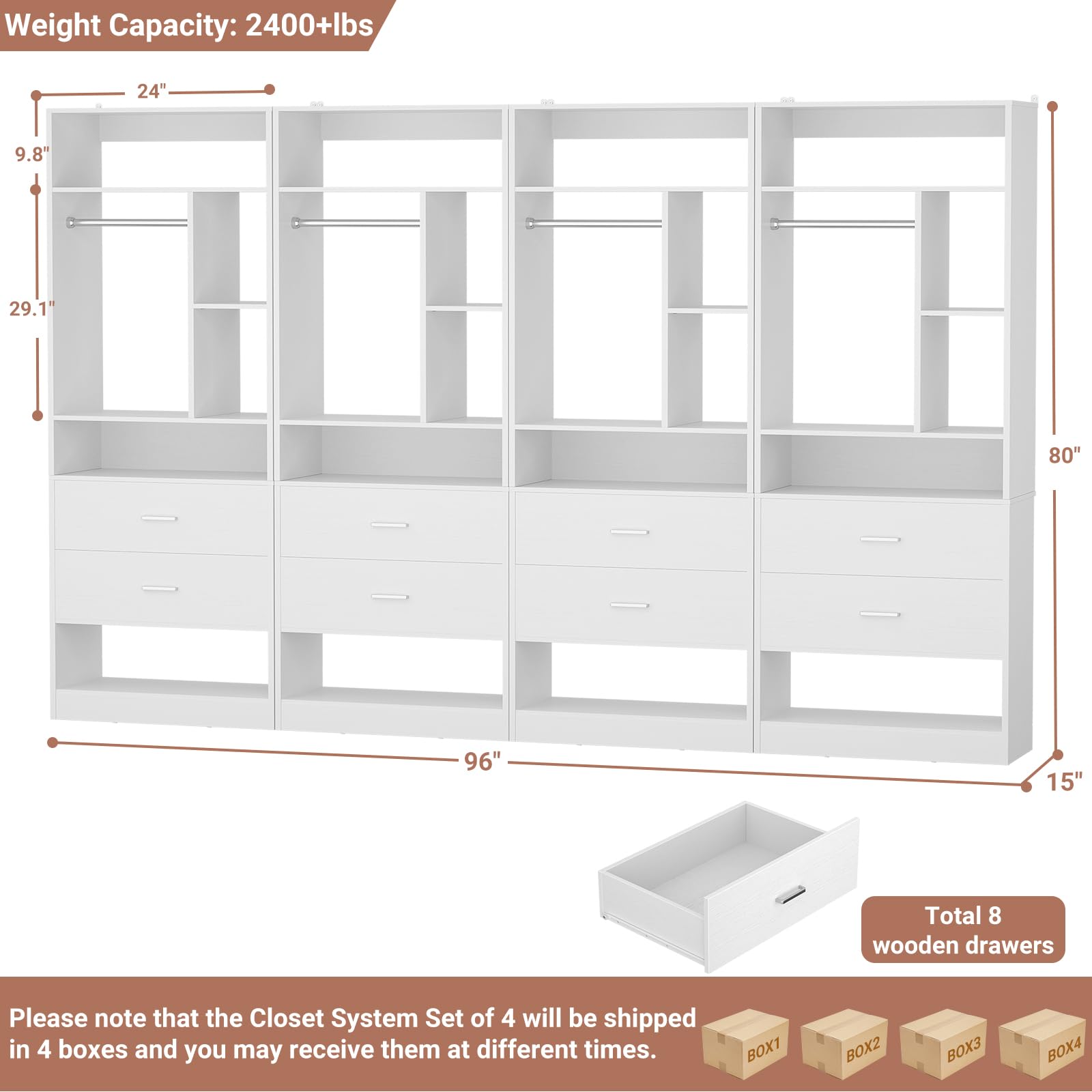 Weight Capacity: 2400+lbs

24"

9.8"

29.1"

80"

96"

15"

Total 8 wooden drawers

Please note that the Closet System Set of 4 will be shipped in 4 boxes and you may receive them at different times.

BOX1

BOX2

BOX3

BOX4