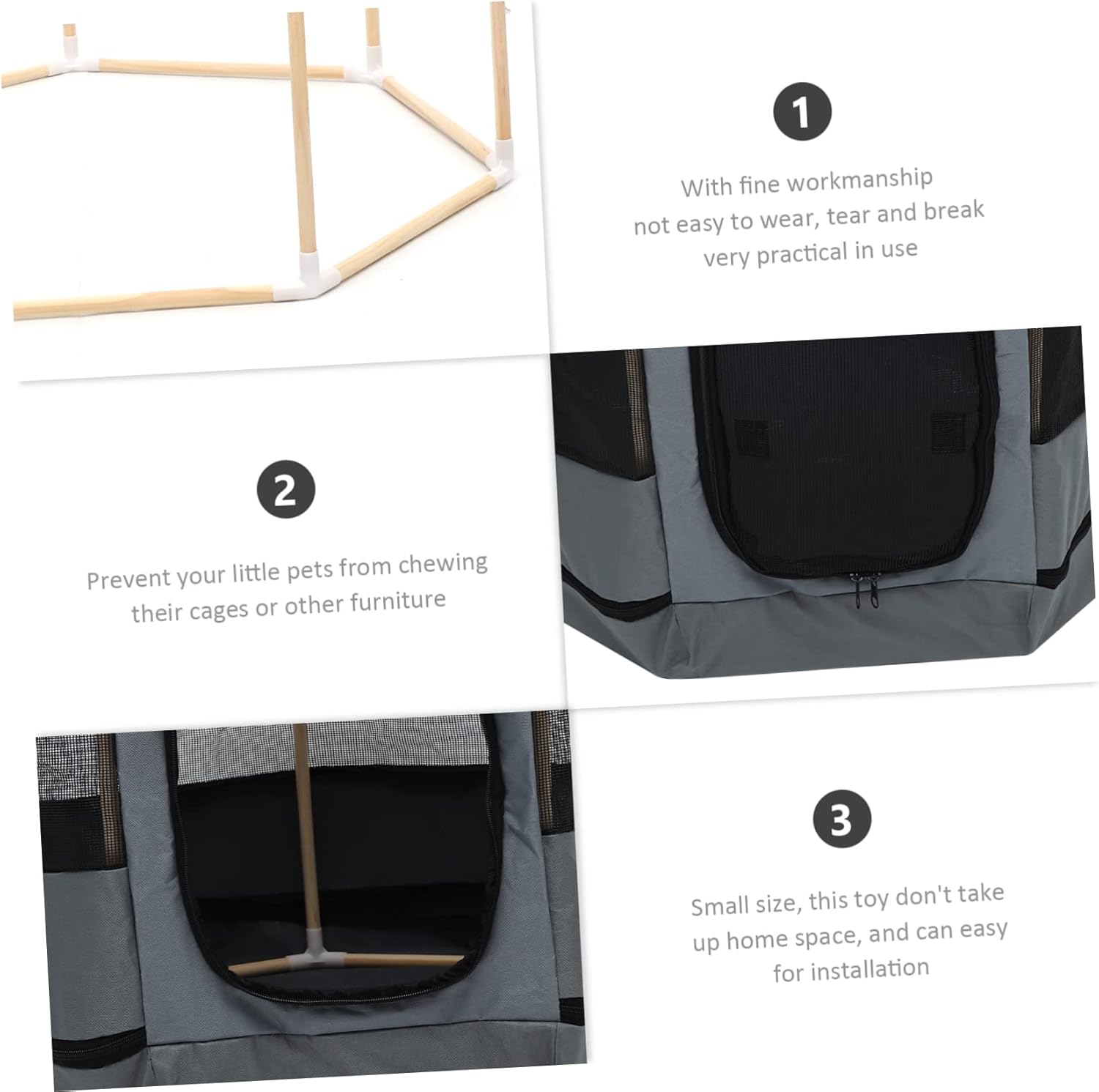 1

With fine workmanship
not easy to wear, tear and break
very practical in use

2

Prevent your little pets from chewing
their cages or other furniture

3

Small size, this toy don't take
up home space, and can easy
for installation