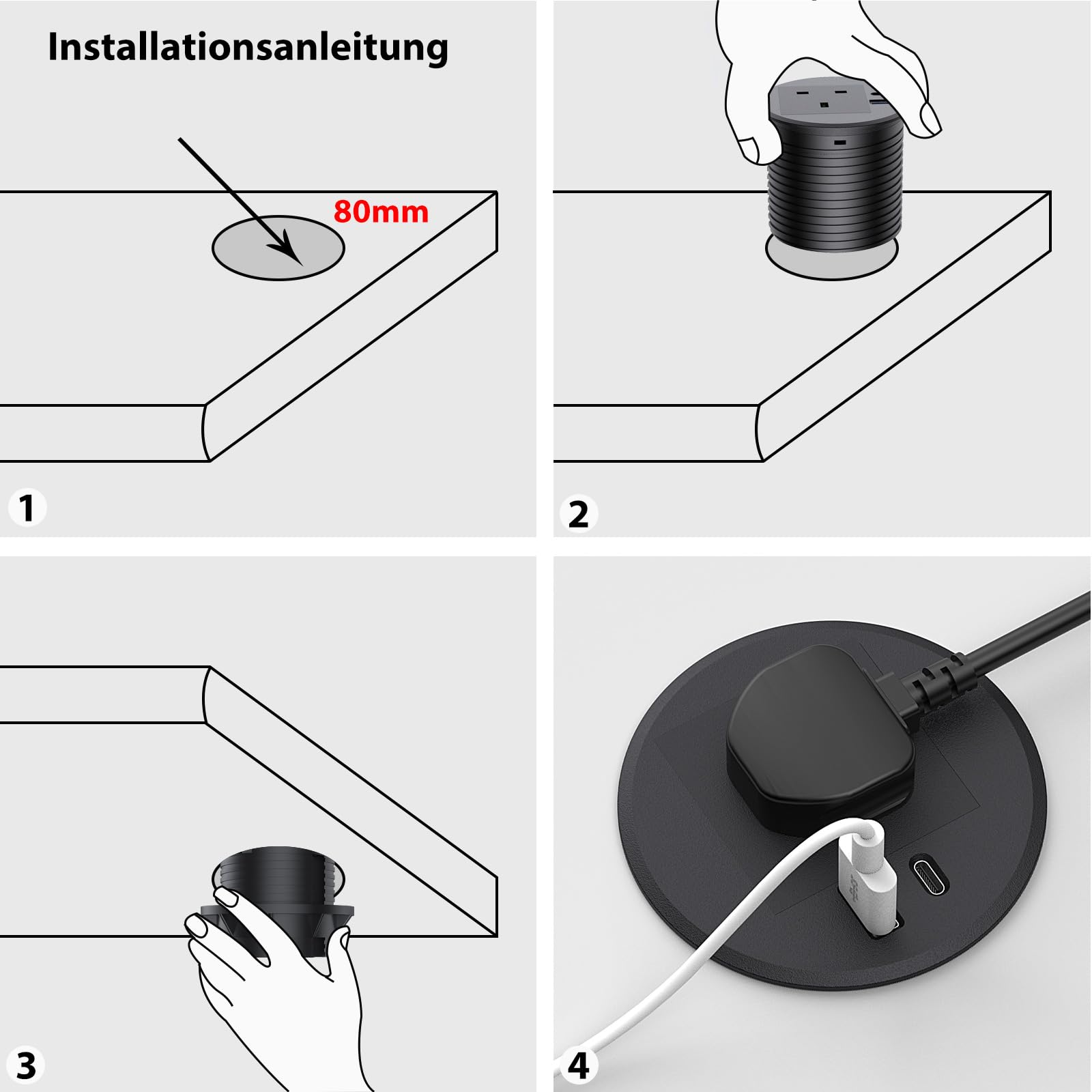 Installationsanleitung

80mm

1

2

3

4