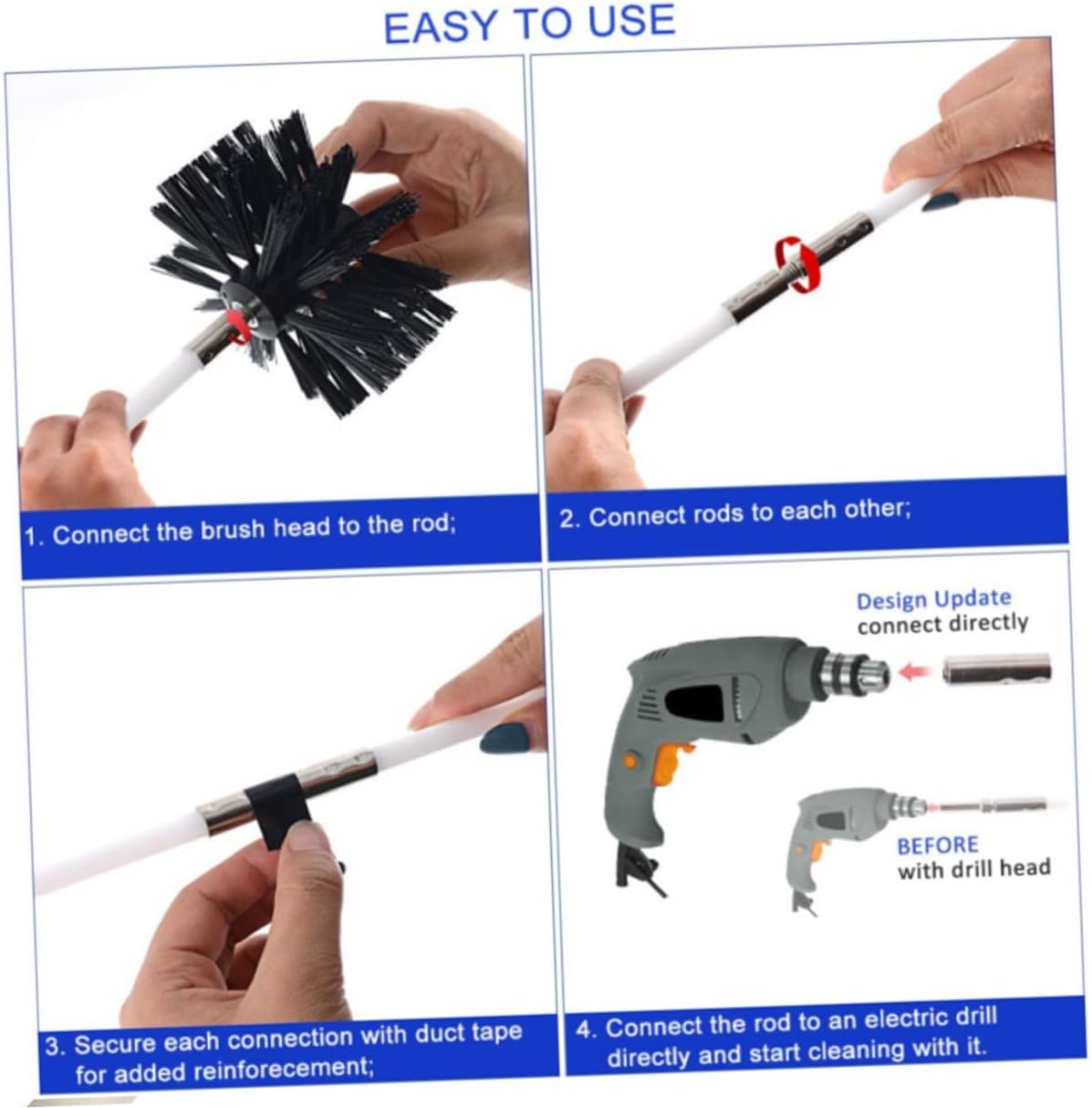 EASY TO USE

1. Connect the brush head to the rod;

2. Connect rods to each other;

3. Secure each connection with duct tape for added reinforecement;

Design Update
connect directly

BEFORE
with drill head

4. Connect the rod to an electric drill directly and start cleaning with it.