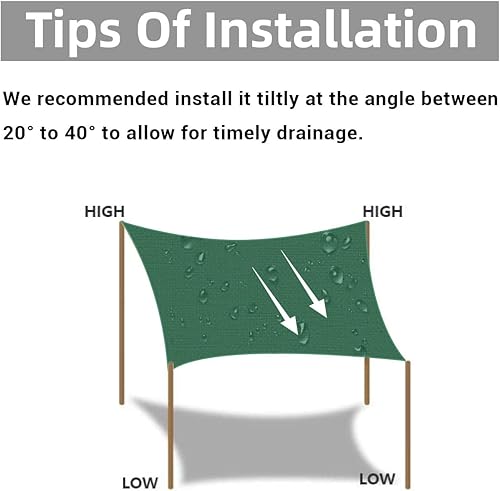 Tips Of Installation

We recommended install it tiltly at the angle between 20° to 40° to allow for timely drainage.

HIGH
HIGH
LOW
LOW