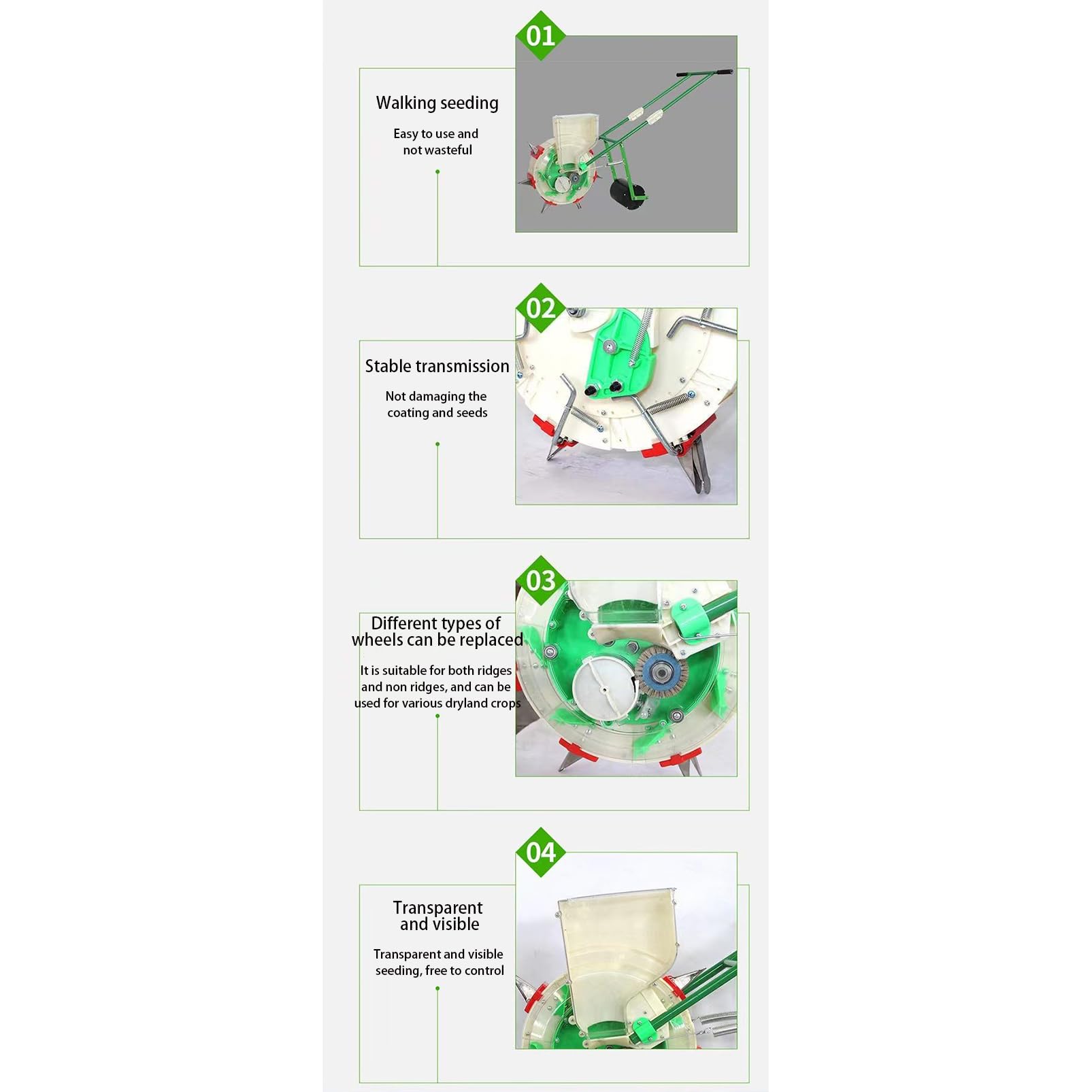 01

Walking seeding

Easy to use and not wasteful

02

Stable transmission

Not damaging the coating and seeds

03

Different types of wheels can be replaced

It is suitable for both ridges and non ridges, and can be used for various dryland crops

04

Transparent and visible

Transparent and visible seeding, free to control