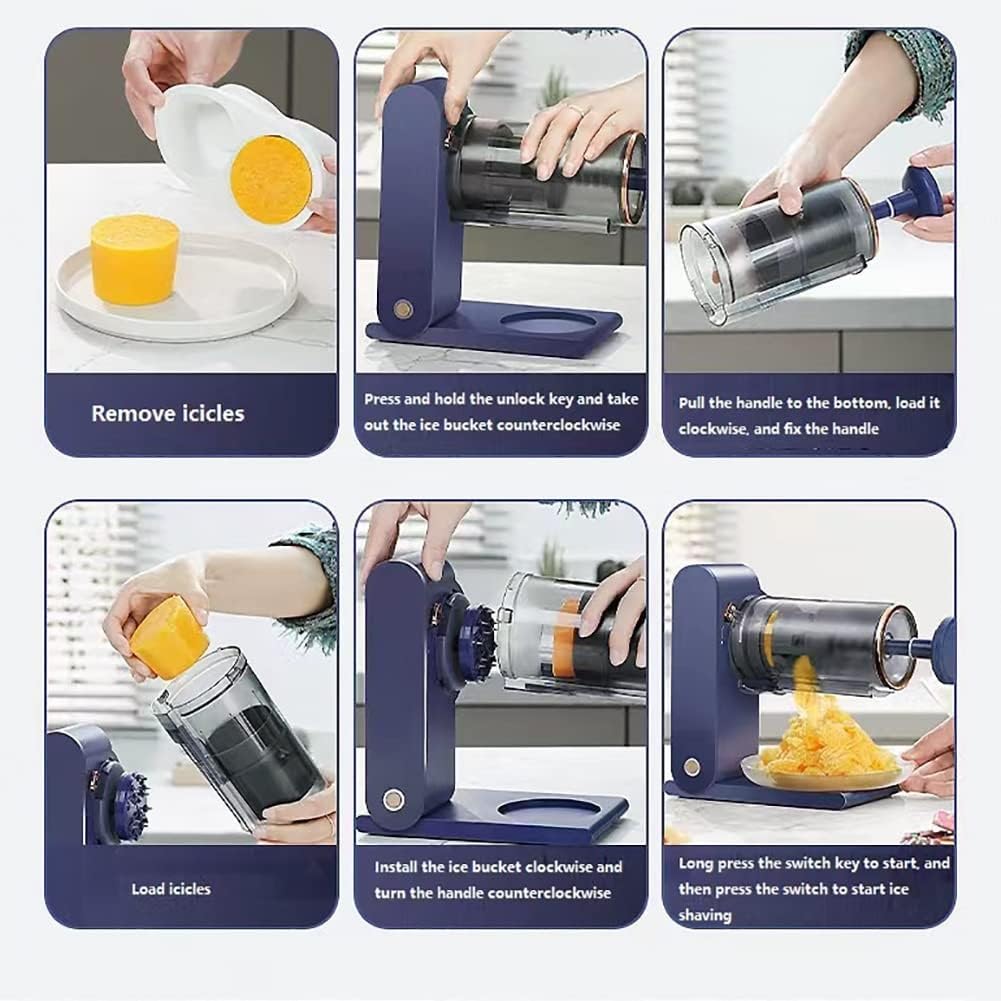 Remove icicles

Press and hold the unlock key and take out the ice bucket counterclockwise

Pull the handle to the bottom, load it clockwise, and fix the handle

Load icicles

Install the ice bucket clockwise and turn the handle counterclockwise

Long press the switch key to start, and then press the switch to start ice shaving