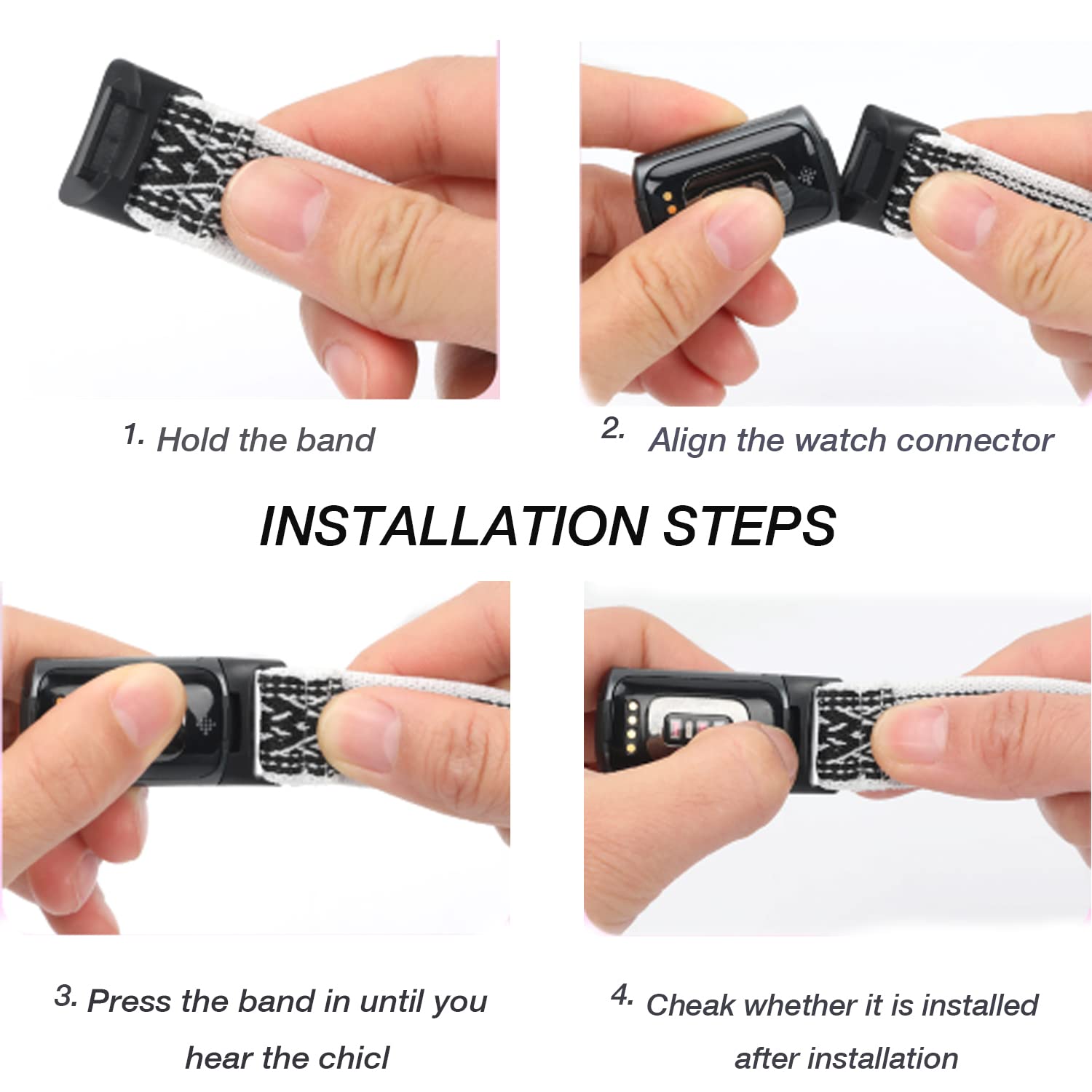 1. Hold the band

2. Align the watch connector

INSTALLATION STEPS

3. Press the band in until you hear the chicl

4. Cheak whether it is installed after installation