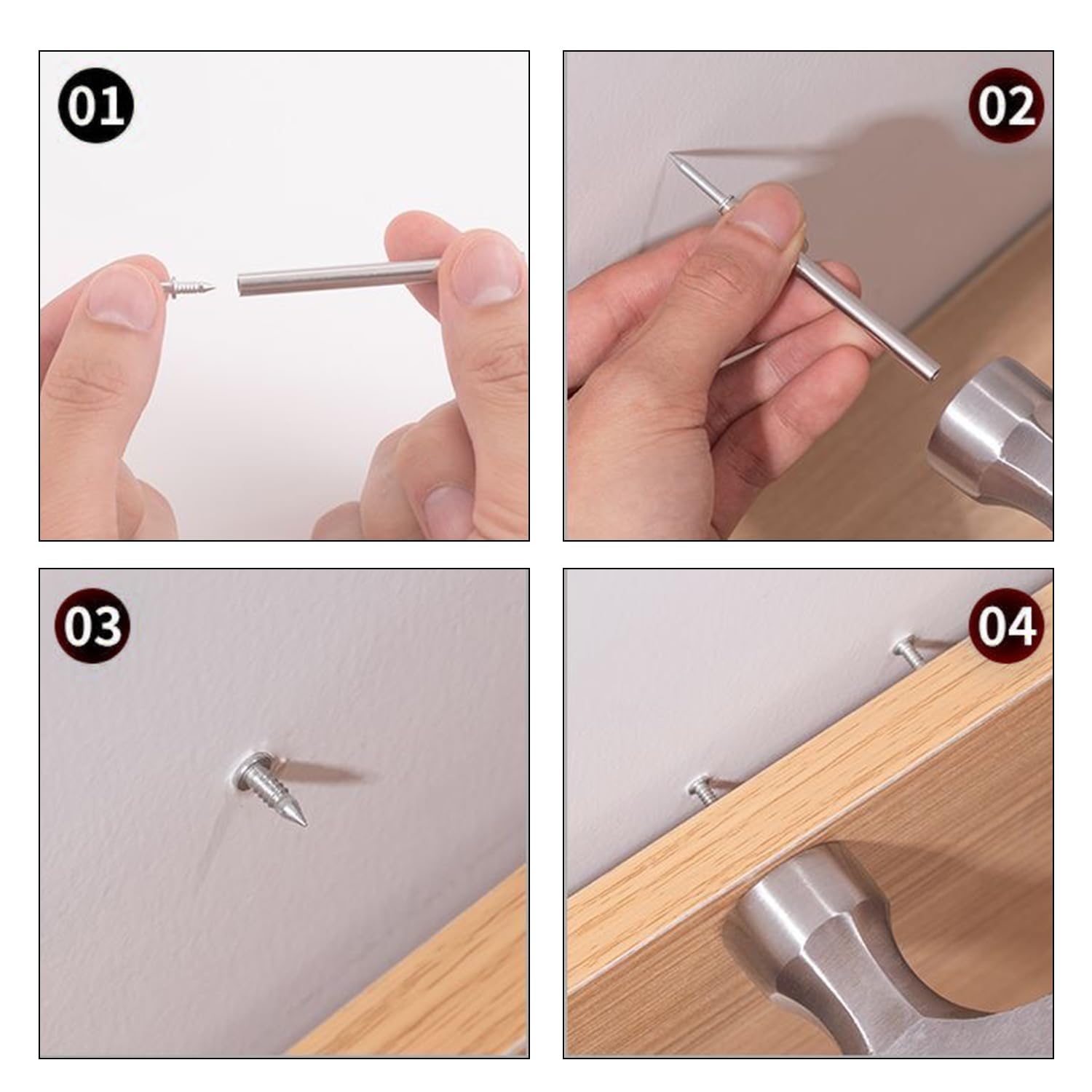 01

02

03

04