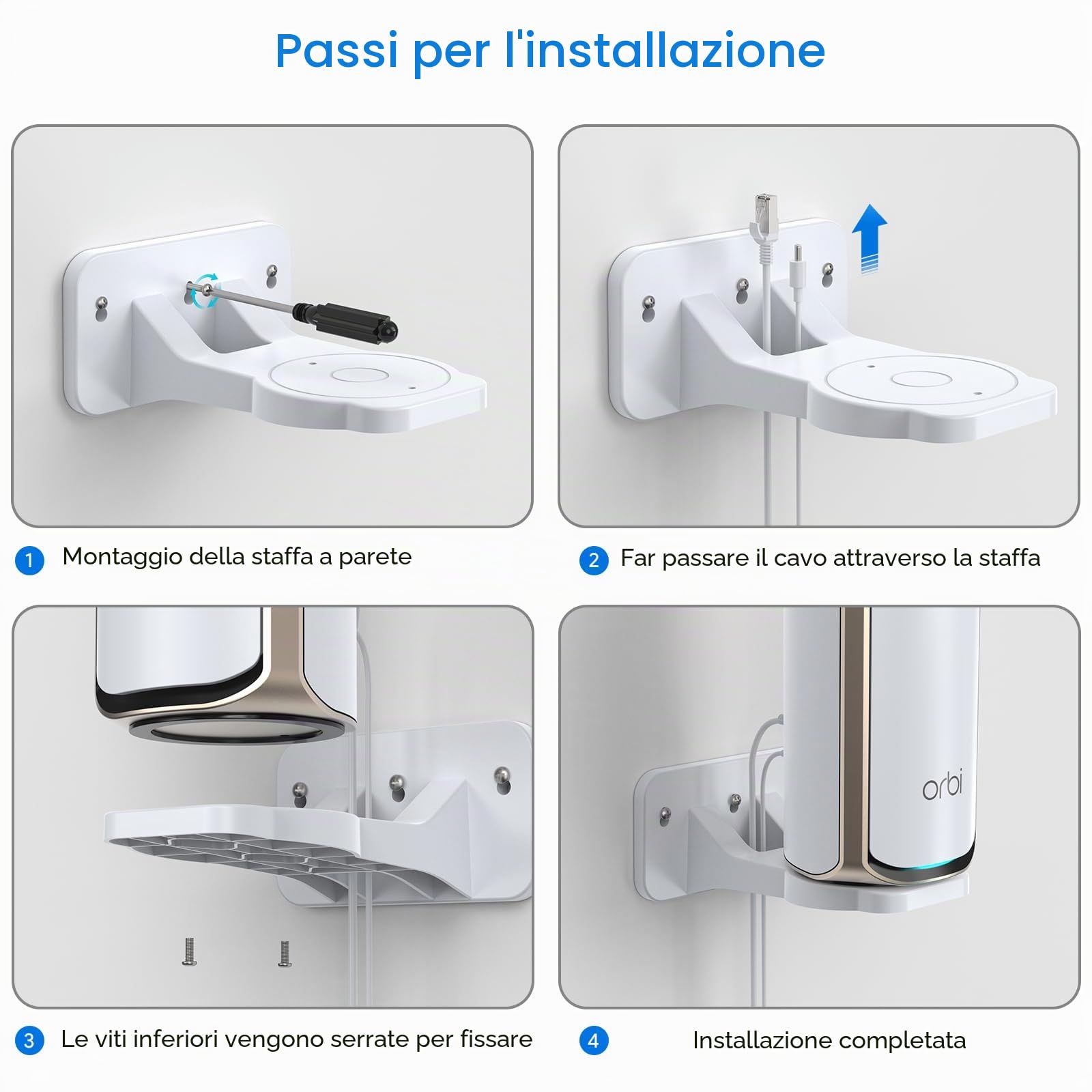 Passi per l'installazione

1 Montaggio della staffa a parete

2 Far passare il cavo attraverso la staffa

3 Le viti inferiori vengono serrate per fissare

orbi

4 Installazione completata