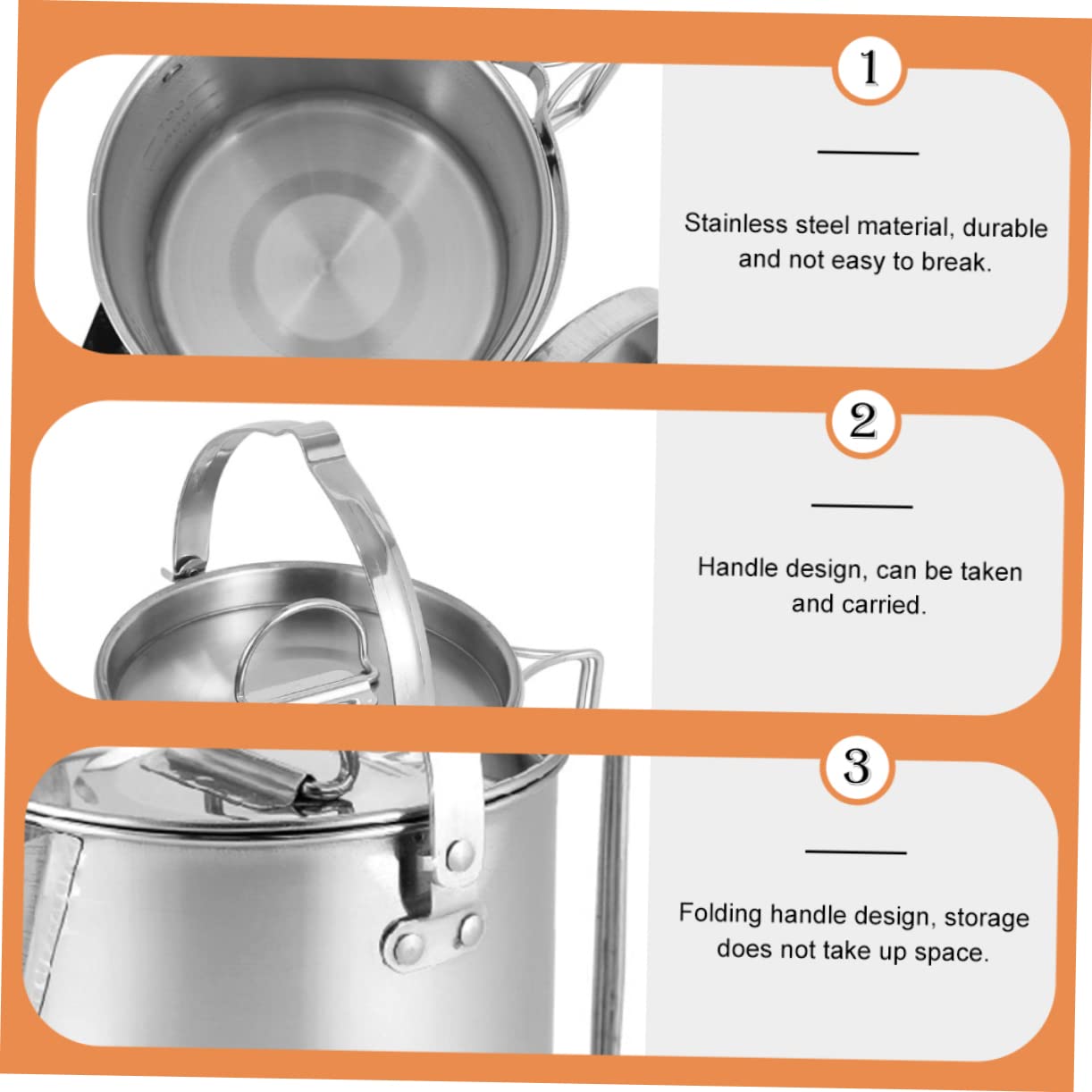 1

Stainless steel material, durable and not easy to break.

2

Handle design, can be taken and carried.

3

Folding handle design, storage does not take up space.