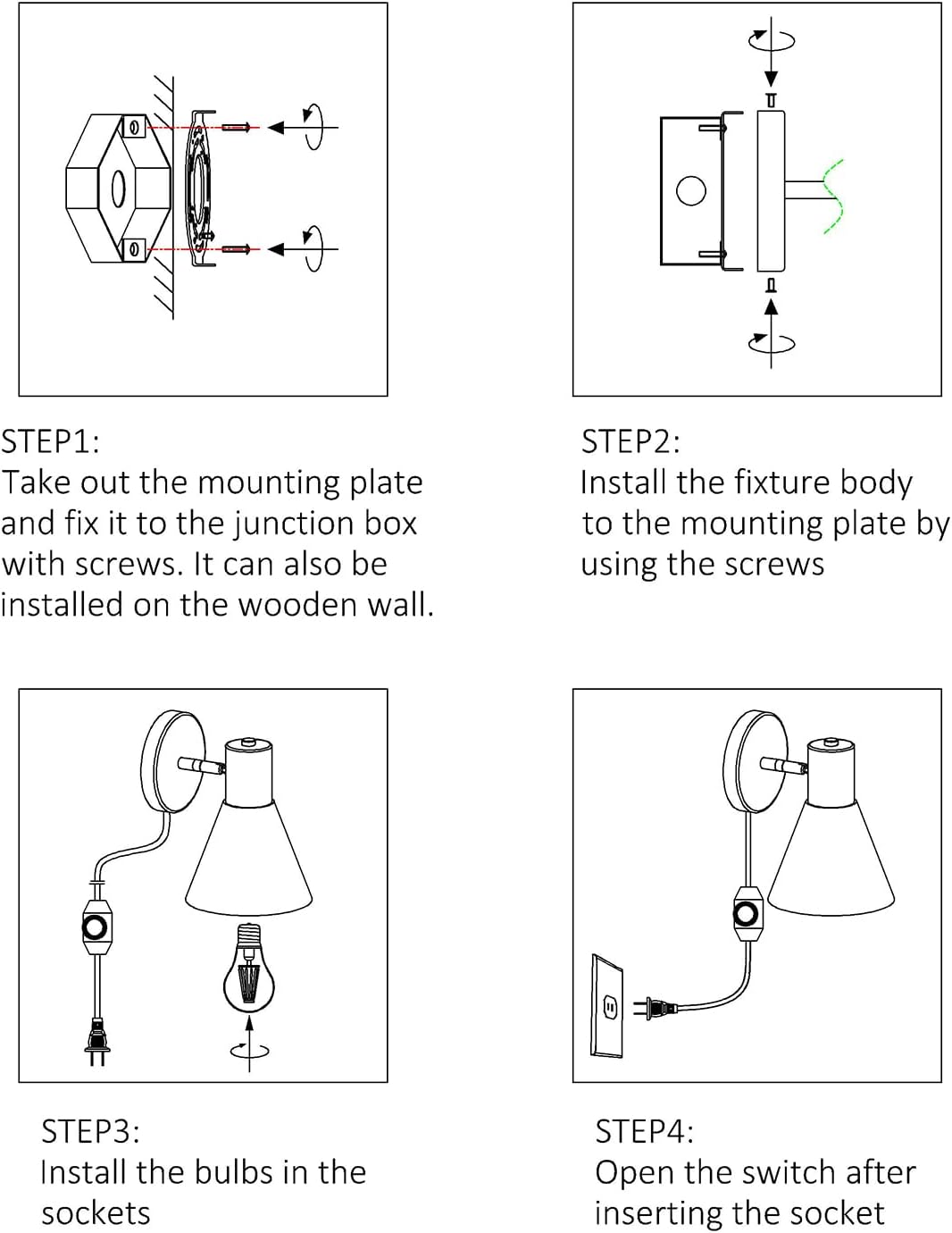 STEP1:
Take out the mounting plate and fix it to the junction box with screws. It can also be installed on the wooden wall.

STEP2:
Install the fixture body to the mounting plate by using the screws

STEP3:
Install the bulbs in the sockets

STEP4:
Open the switch after inserting the socket