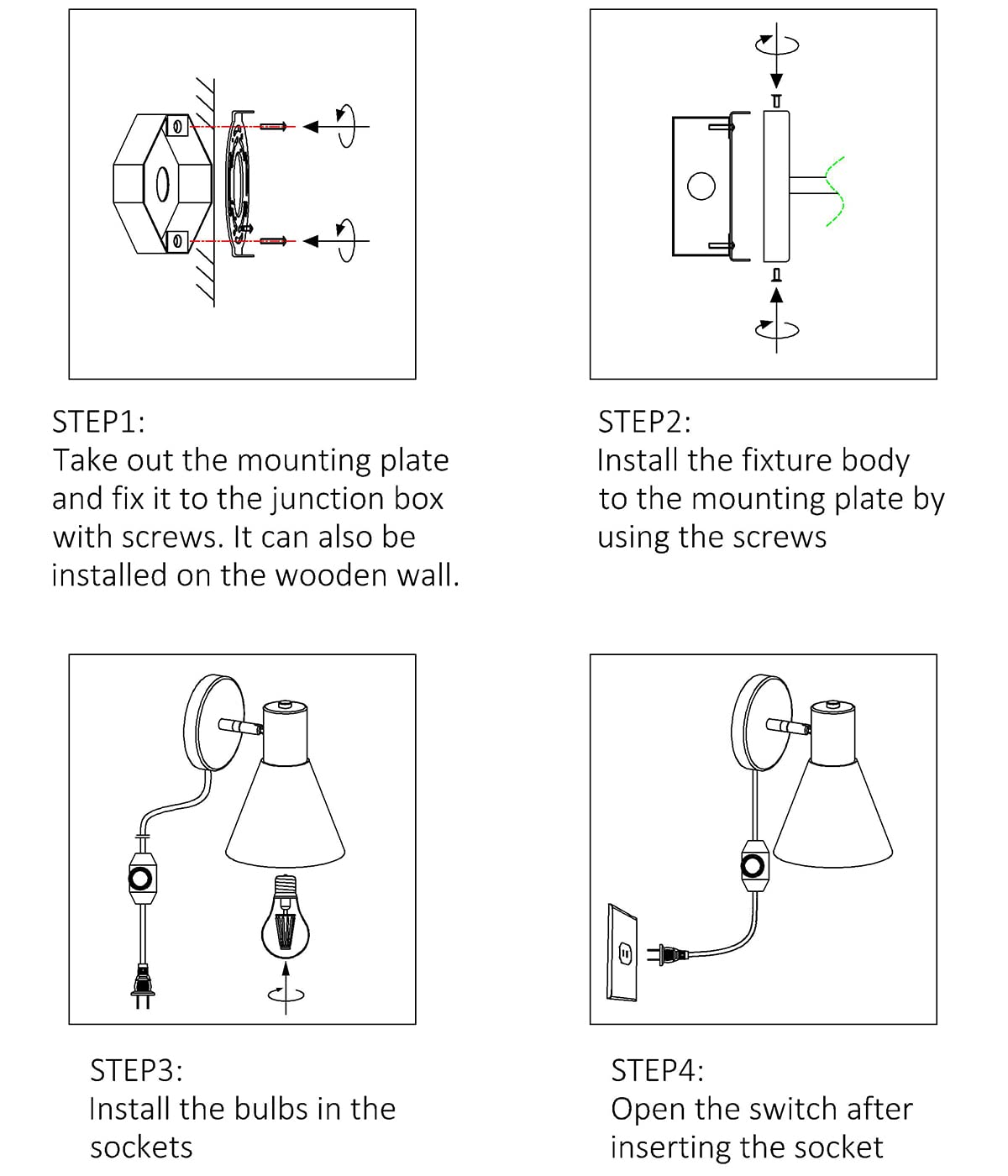 STEP1:
Take out the mounting plate and fix it to the junction box with screws. It can also be installed on the wooden wall.

STEP2:
Install the fixture body to the mounting plate by using the screws

STEP3:
Install the bulbs in the sockets

STEP4:
Open the switch after inserting the socket