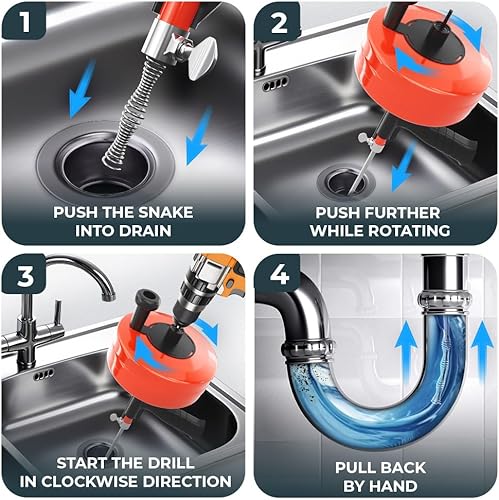 1

PUSH THE SNAKE INTO DRAIN

2

PUSH FURTHER WHILE ROTATING

3

START THE DRILL IN CLOCKWISE DIRECTION

4

PULL BACK BY HAND