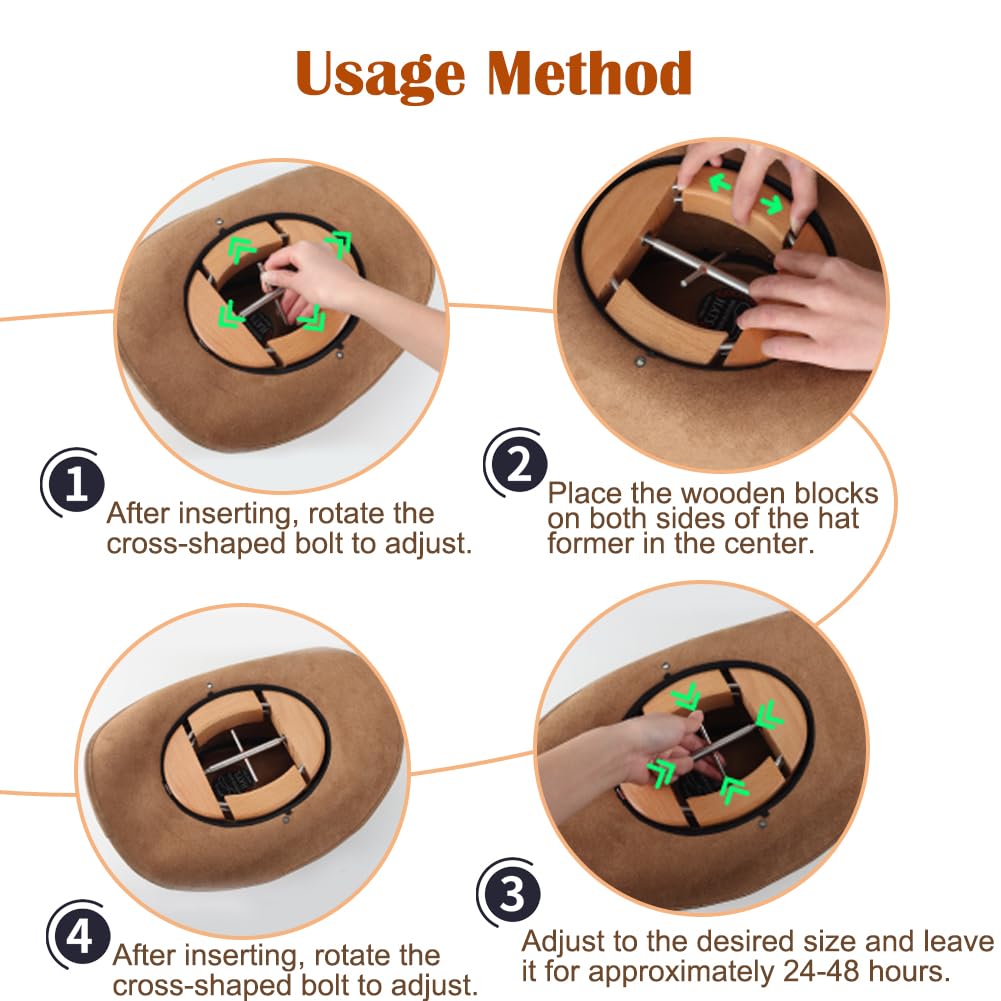 Usage Method

1
After inserting, rotate the cross-shaped bolt to adjust.

2
Place the wooden blocks on both sides of the hat former in the center.

4
After inserting, rotate the cross-shaped bolt to adjust.

3
Adjust to the desired size and leave it for approximately 24-48 hours.