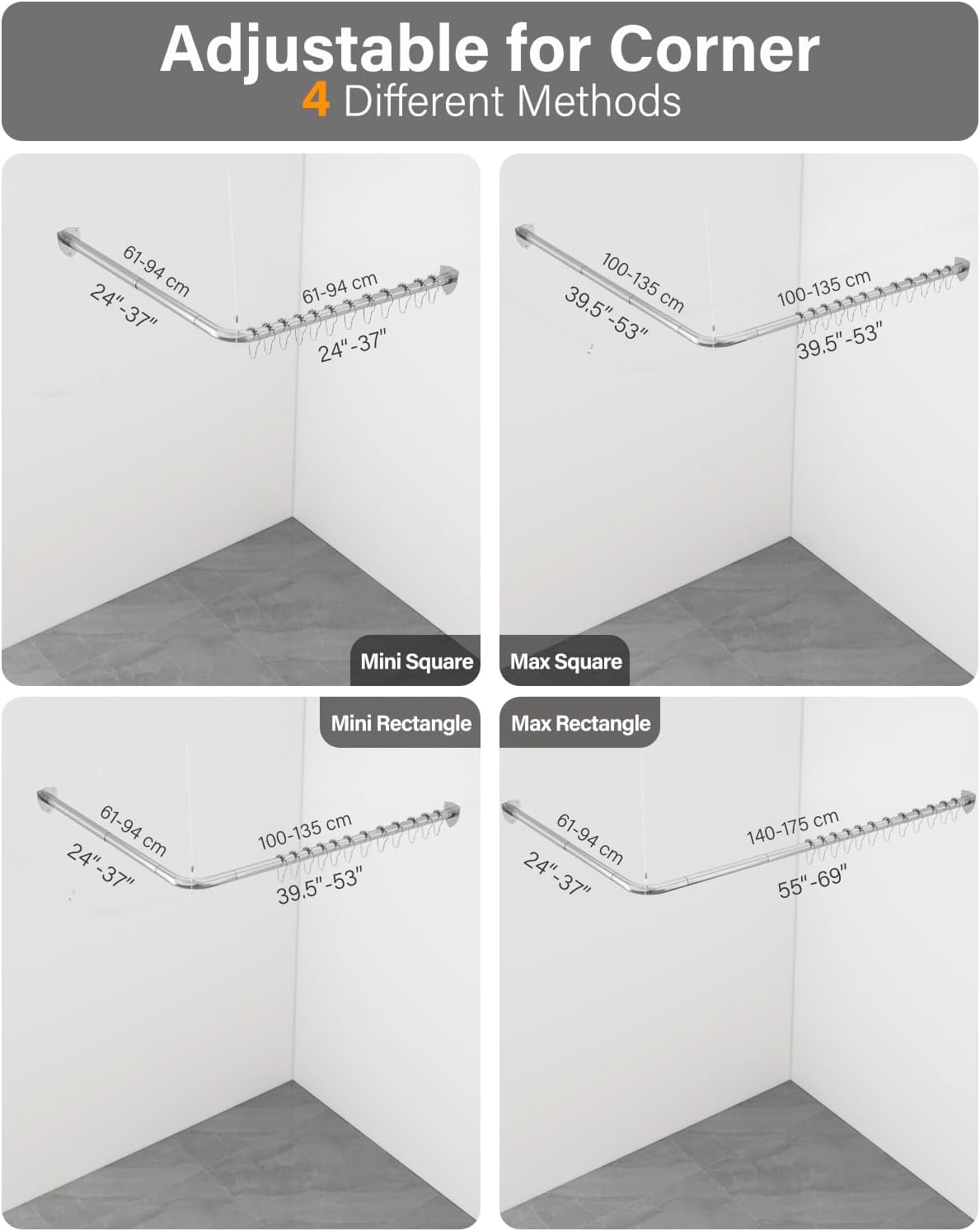 Adjustable for Corner
4 Different Methods

61-94 cm
24"-37"
61-94 cm
24"-37"
Mini Square

100-135 cm
39.5"-53"
100-135 cm
39.5"-53"
Max Square

Mini Rectangle
61-94 cm
24"-37"
100-135 cm
39.5"-53"

Max Rectangle
61-94 cm
24"-37"
140-175 cm
55"-69"