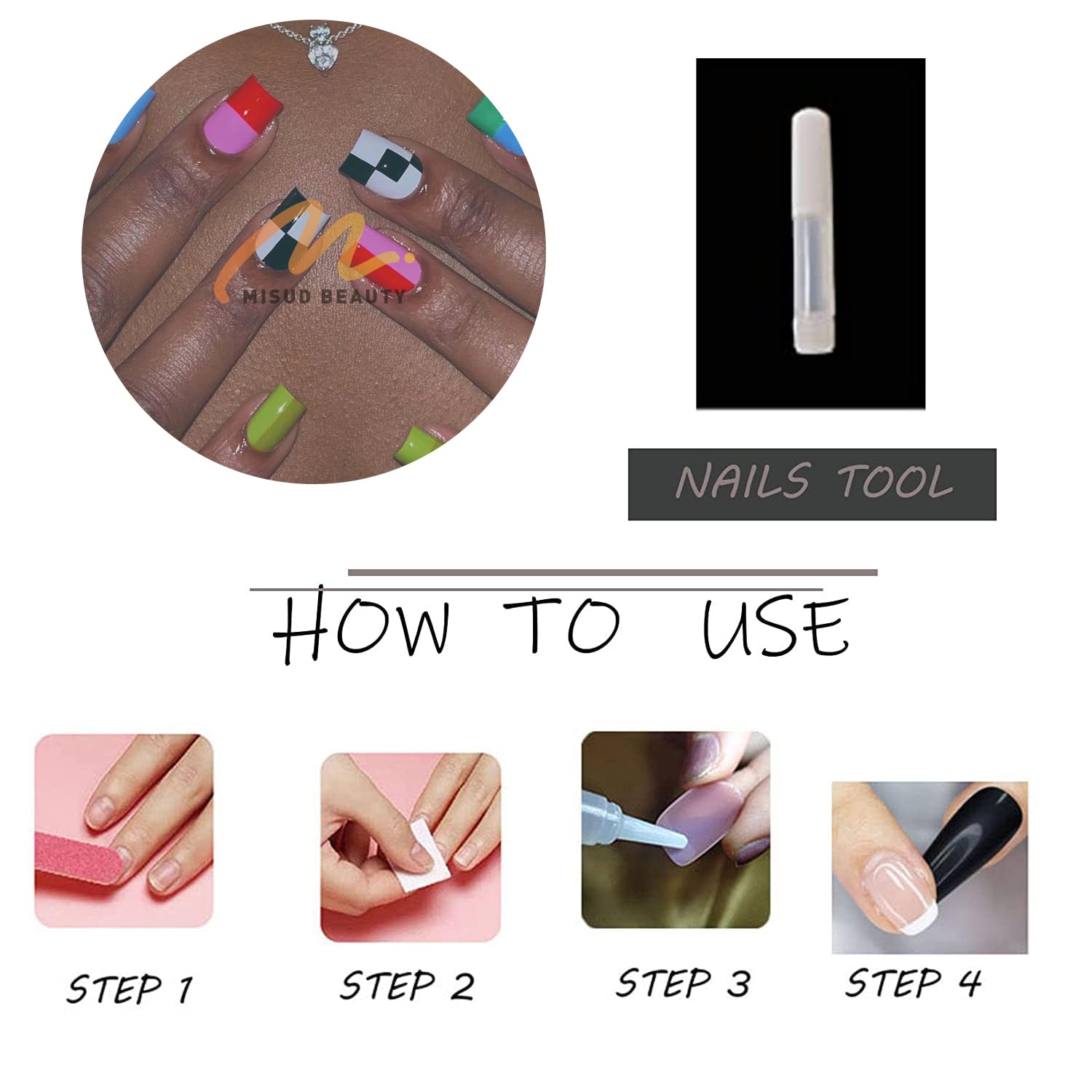 MISUD BEAUTY

NAILS TOOL

HOW TO USE

STEP 1

STEP 2

STEP 3

STEP 4