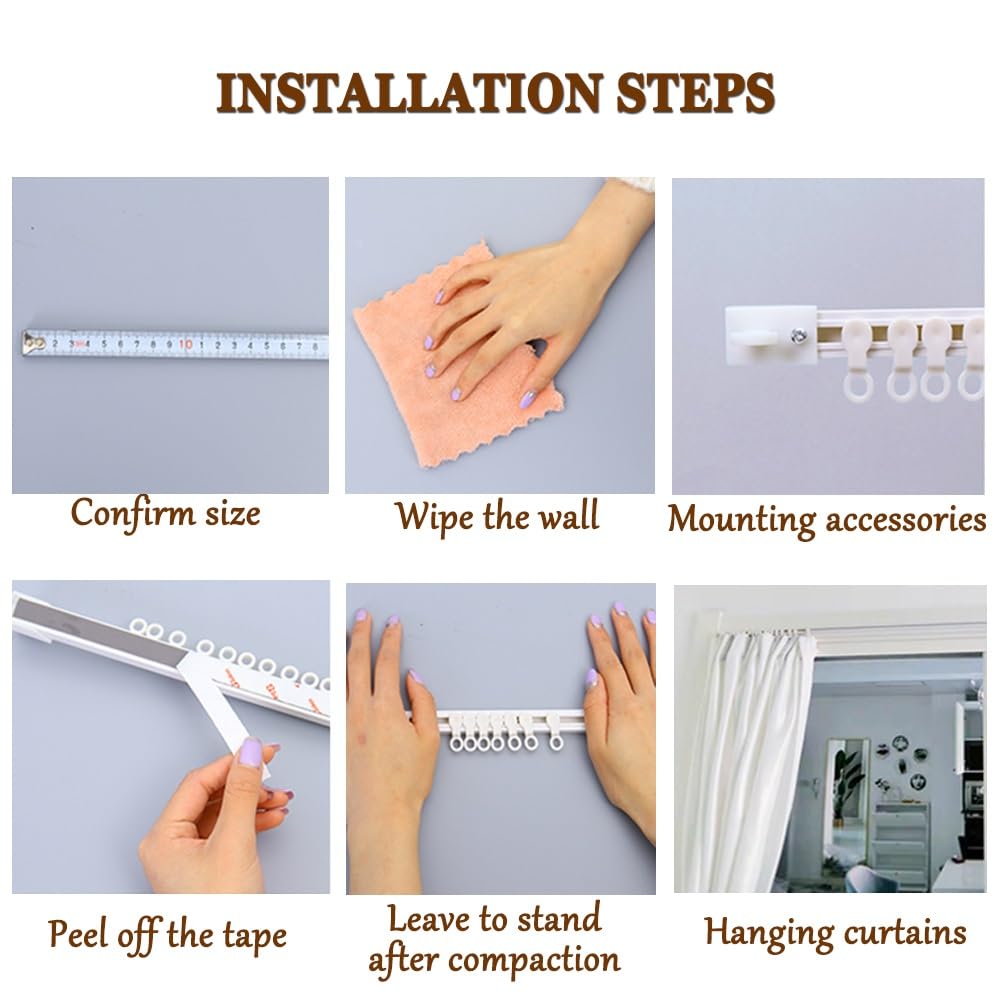 INSTALLATION STEPS

Confirm size

Wipe the wall

Mounting accessories

Peel off the tape

Leave to stand after compaction

Hanging curtains