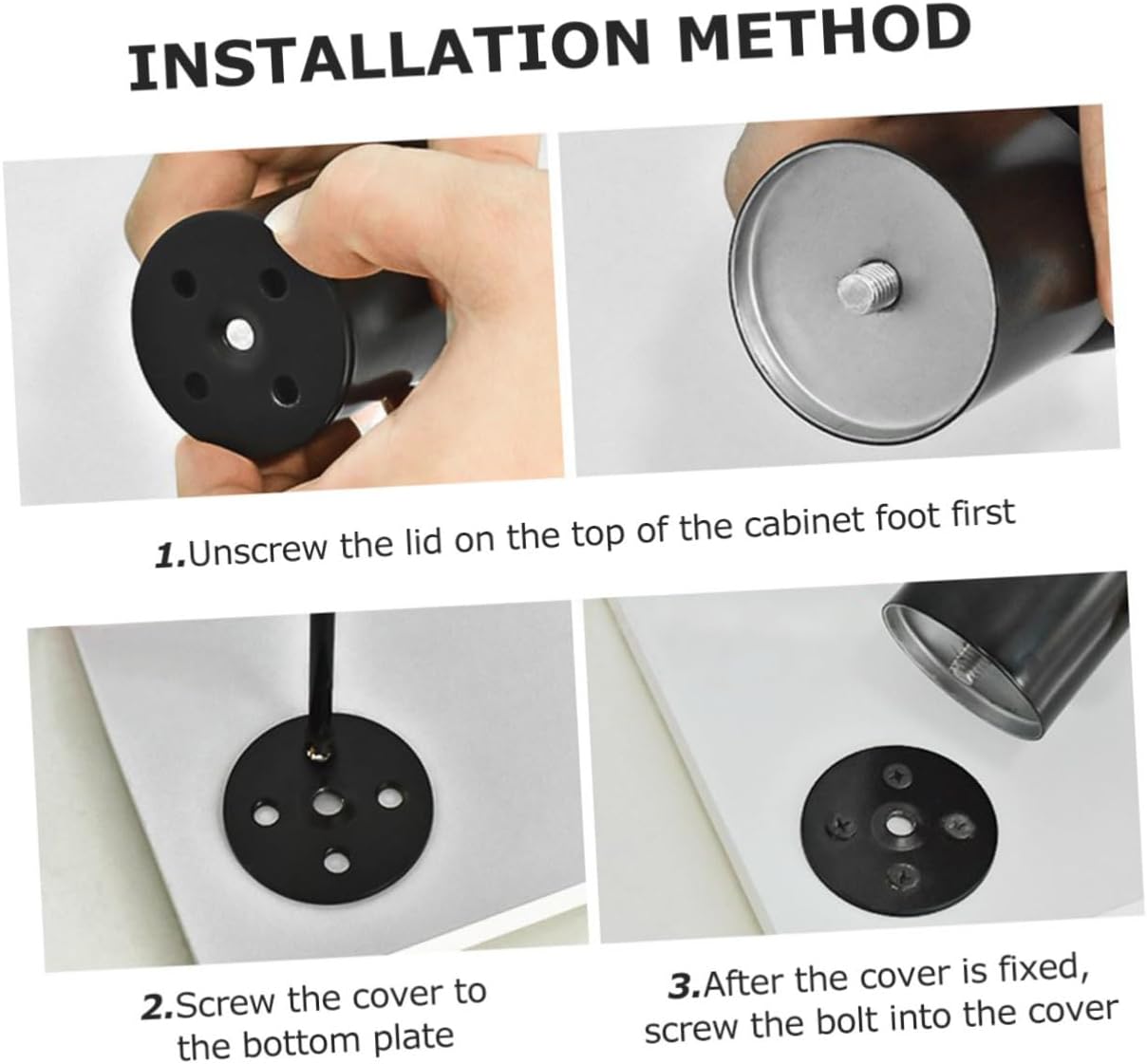 INSTALLATION METHOD

1.Unscrew the lid on the top of the cabinet foot first

2.Screw the cover to the bottom plate

3.After the cover is fixed, screw the bolt into the cover