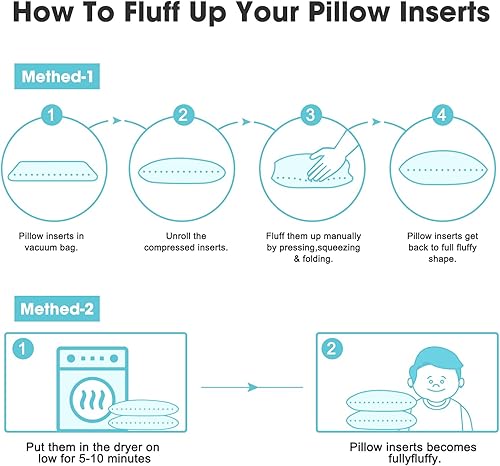 How To Fluff Up Your Pillow Inserts

Methed-1

1

Pillow inserts in vacuum bag.

2

Unroll the compressed inserts.

3

Fluff them up manually by pressing,squeezing & folding.

4

Pillow inserts get back to full fluffy shape.

Methed-2

1

Put them in the dryer on low for 5-10 minutes

2

Pillow inserts becomes fullyfluffy.