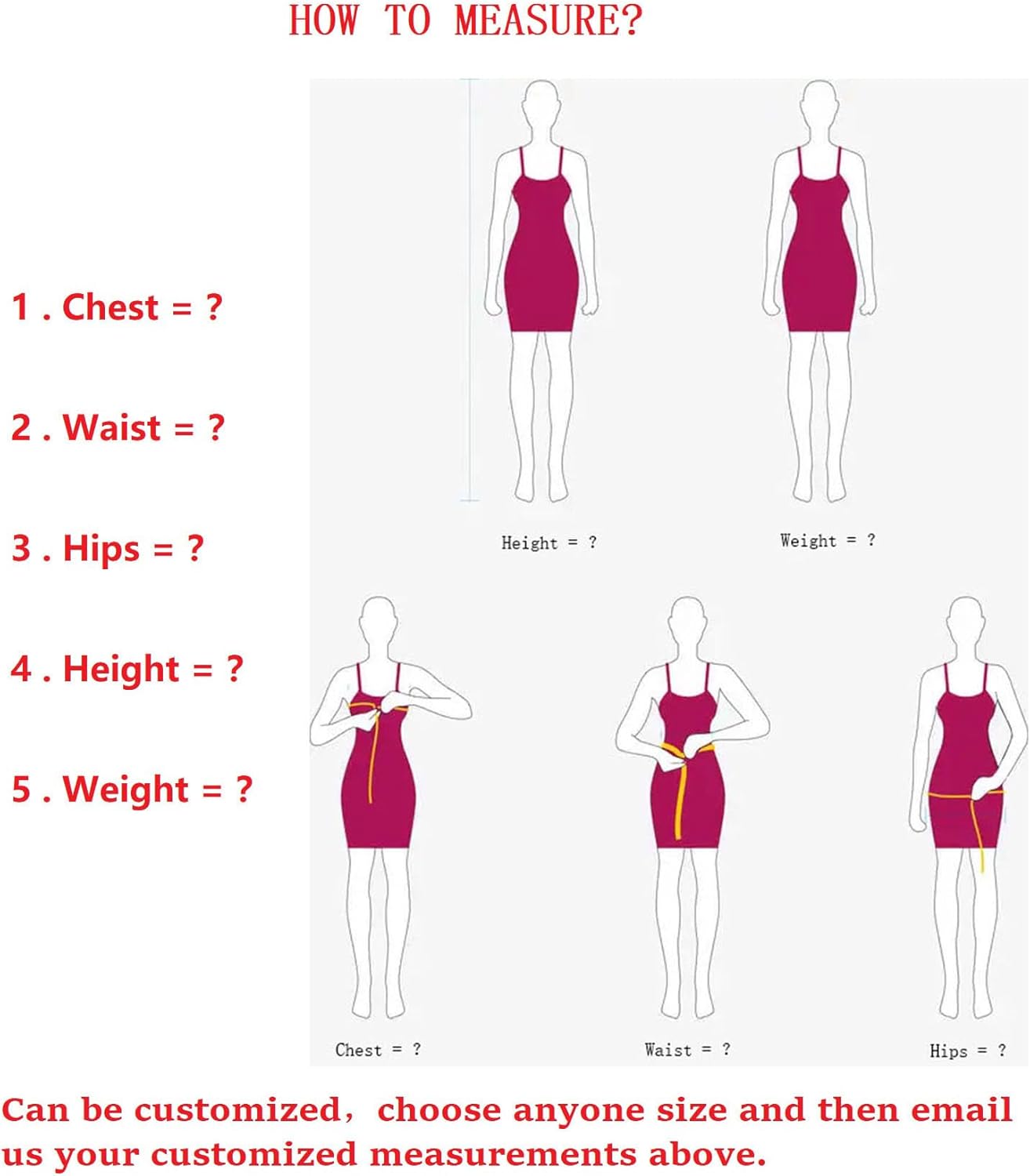 HOW TO MEASURE?

1 . Chest = ?

2 . Waist = ?

3 . Hips = ?

4 . Height = ?

5 . Weight = ?

Height = ?

Weight = ?

Chest = ?

Waist = ?

Hips = ?

Can be customized, choose anyone size and then email us your customized measurements above.